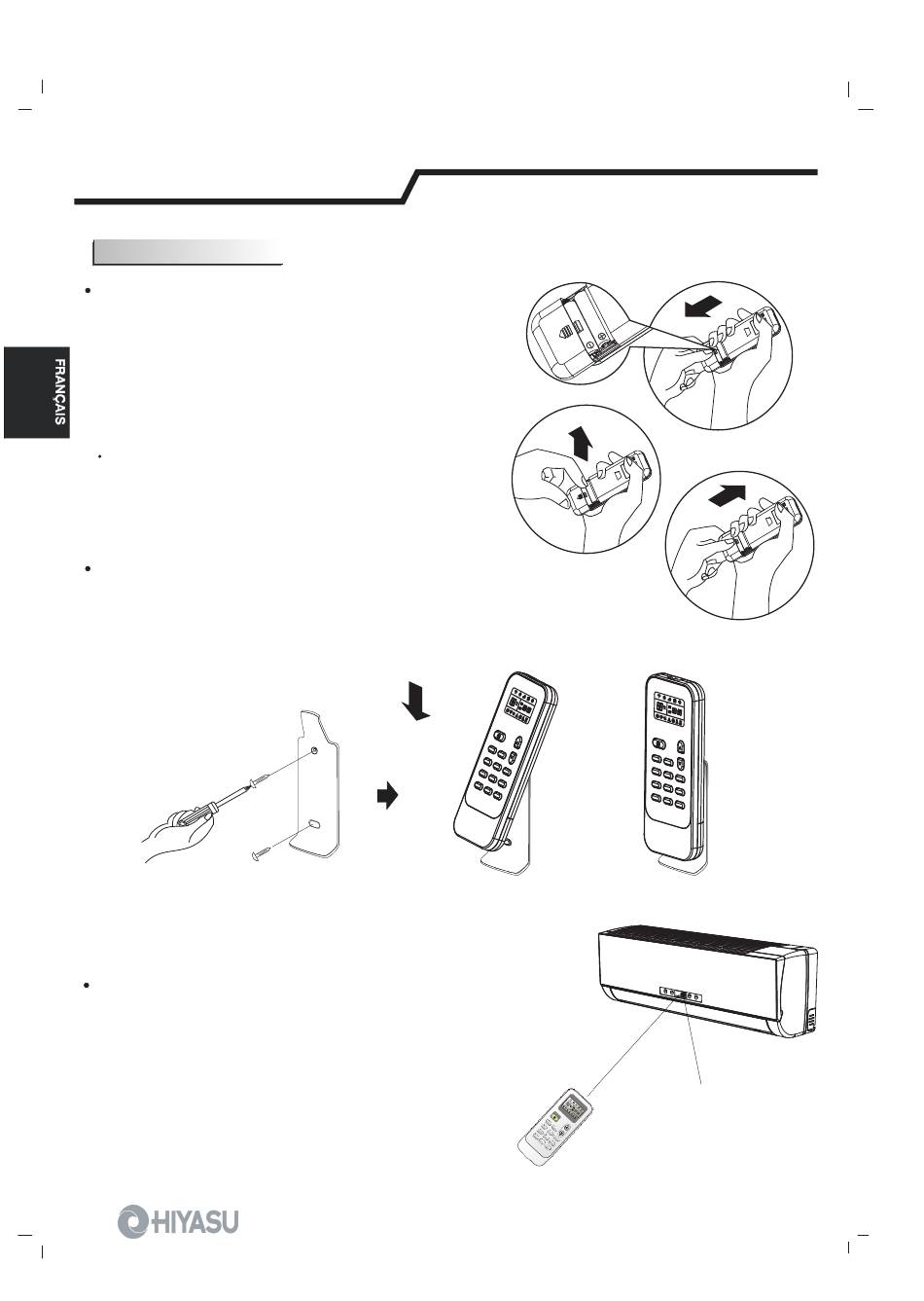 FRANÇAIS

HIYASU