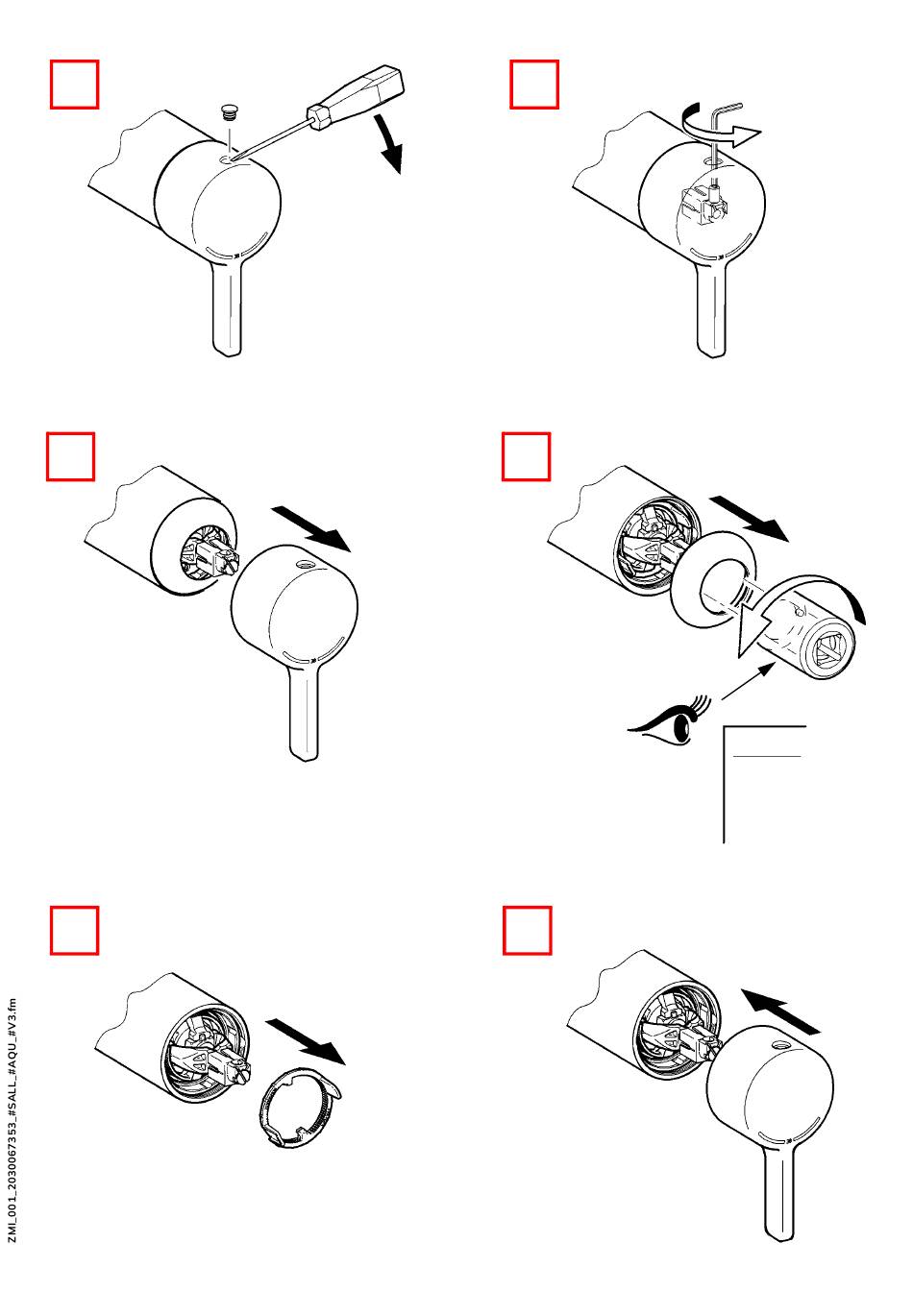 ZMI_001_2030067353_#SALL_#AQU_#V3.fm