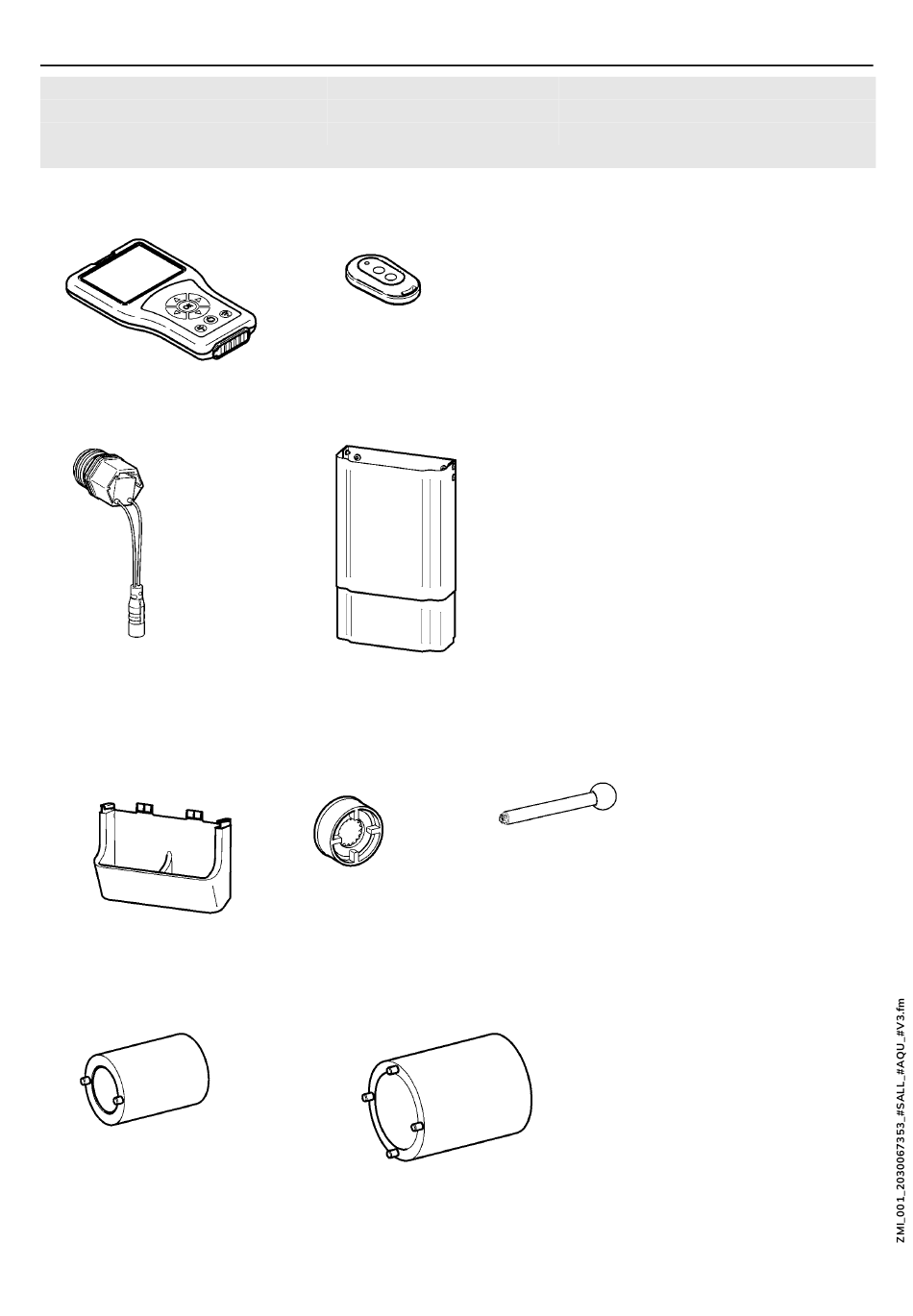 ZMI_001_2030067353_#SALL_#AQU_#V3.fm