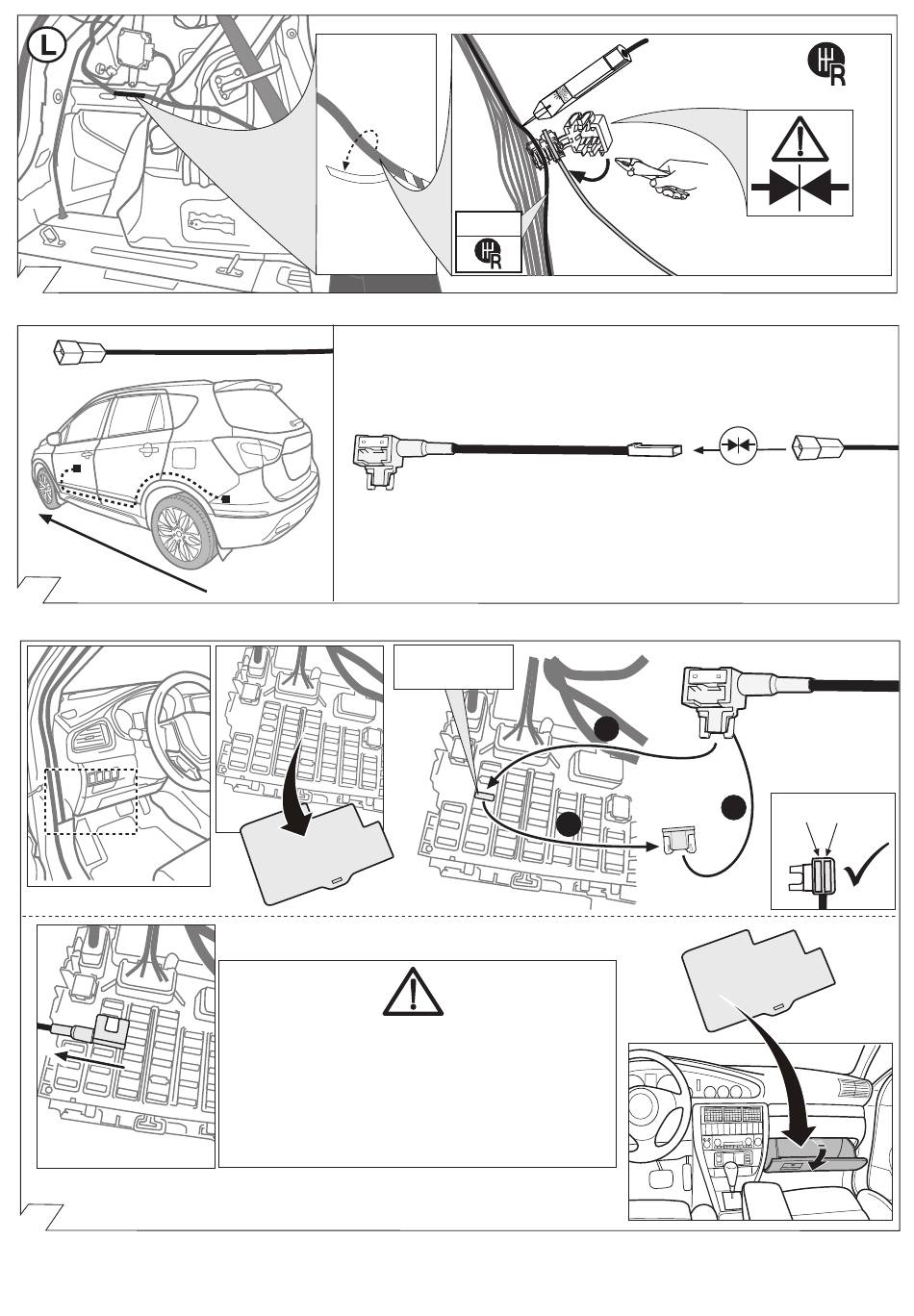 L

R

R