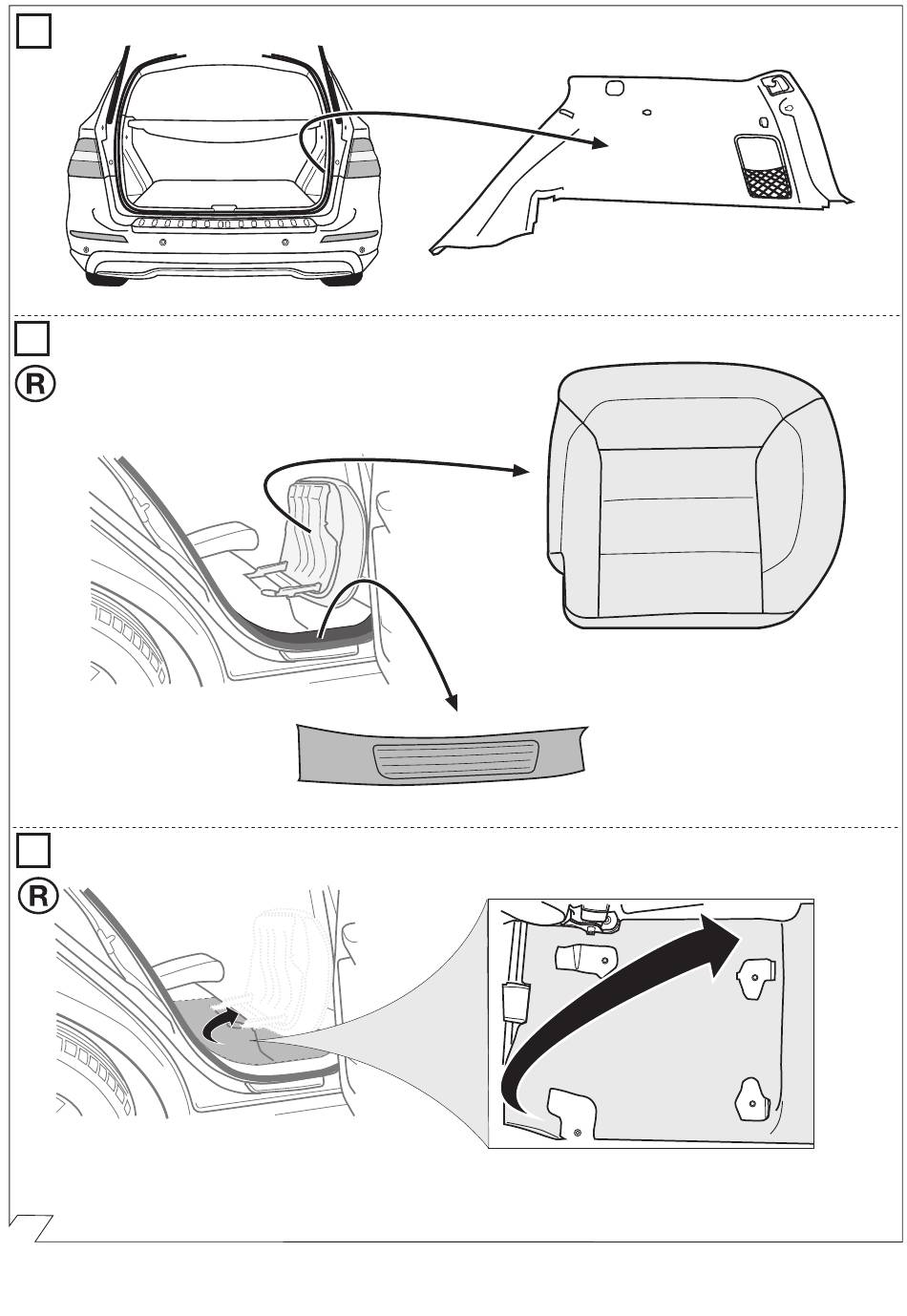 R

R