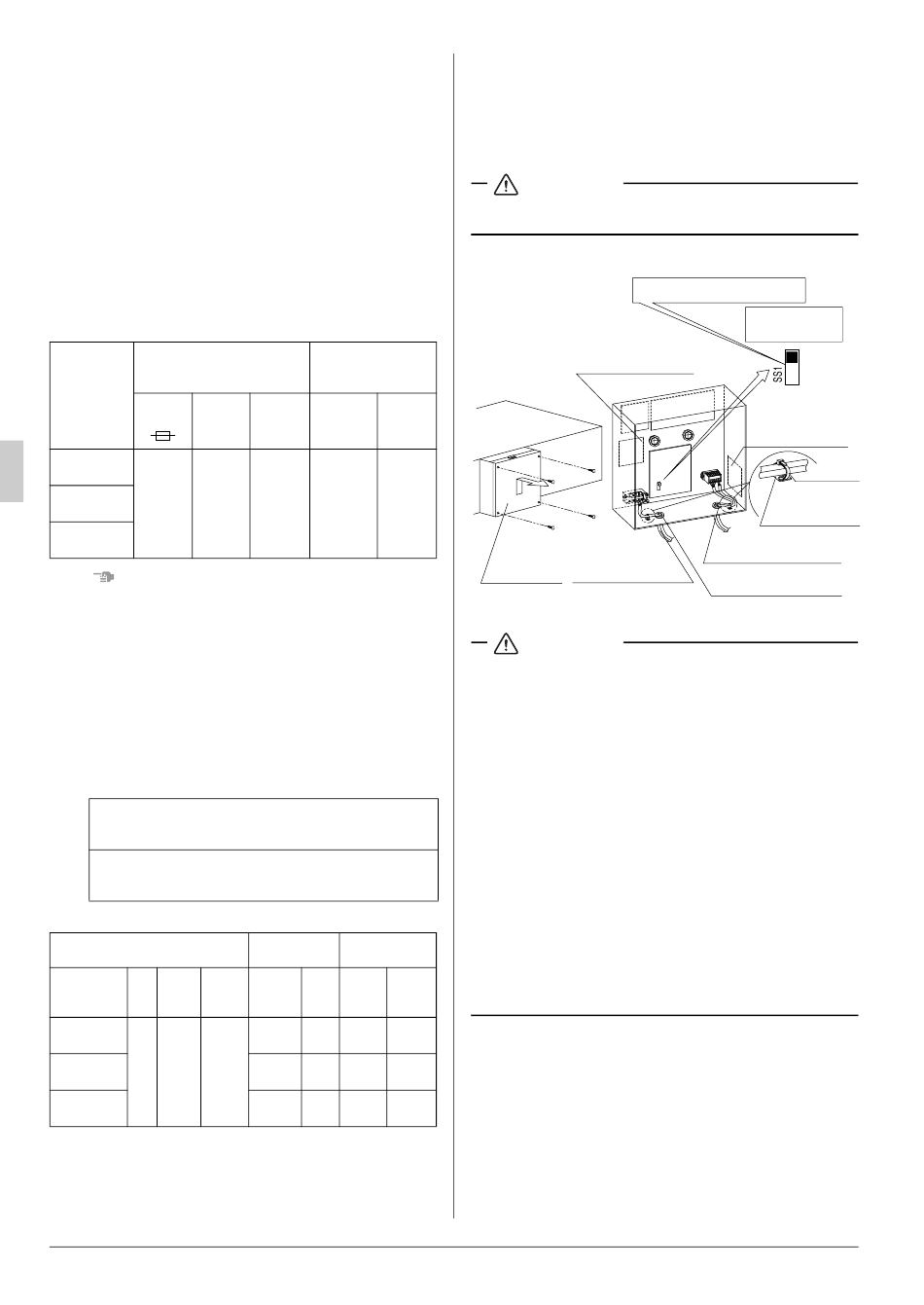 SS1