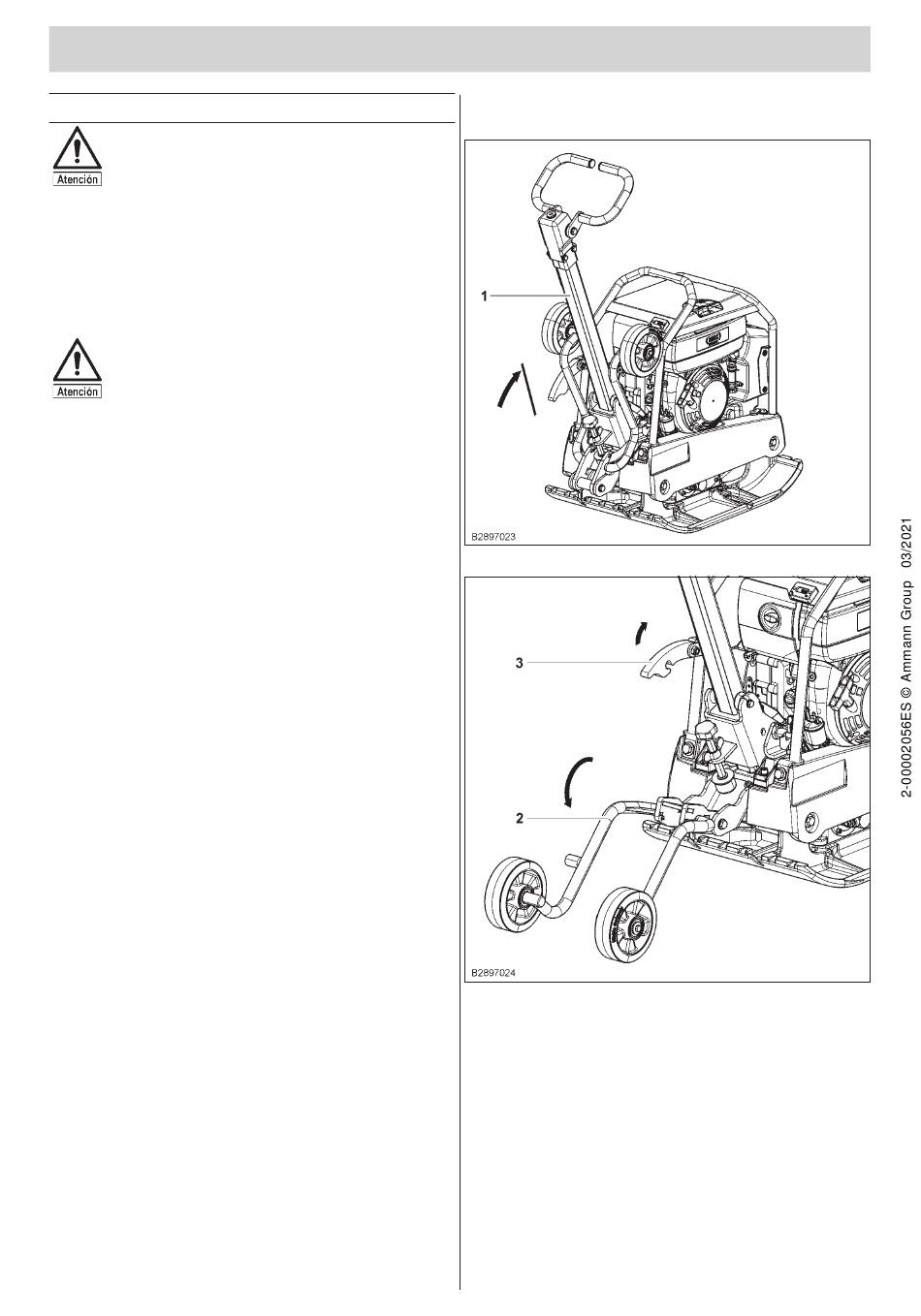 Atención

Atención

1

B2897023

3

2

B2897024

2-00002056ES © Ammann Group 03/2021