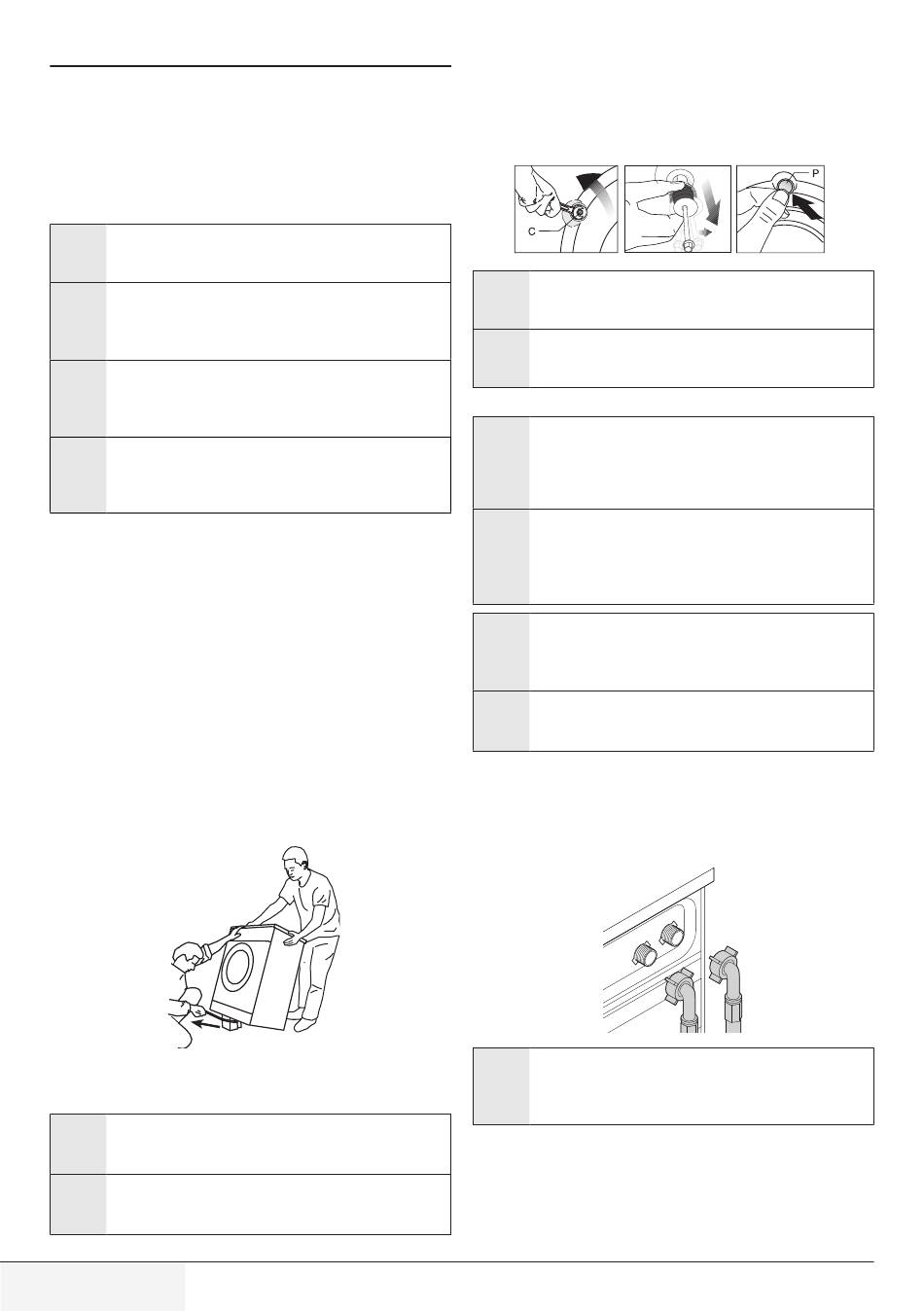 C

P