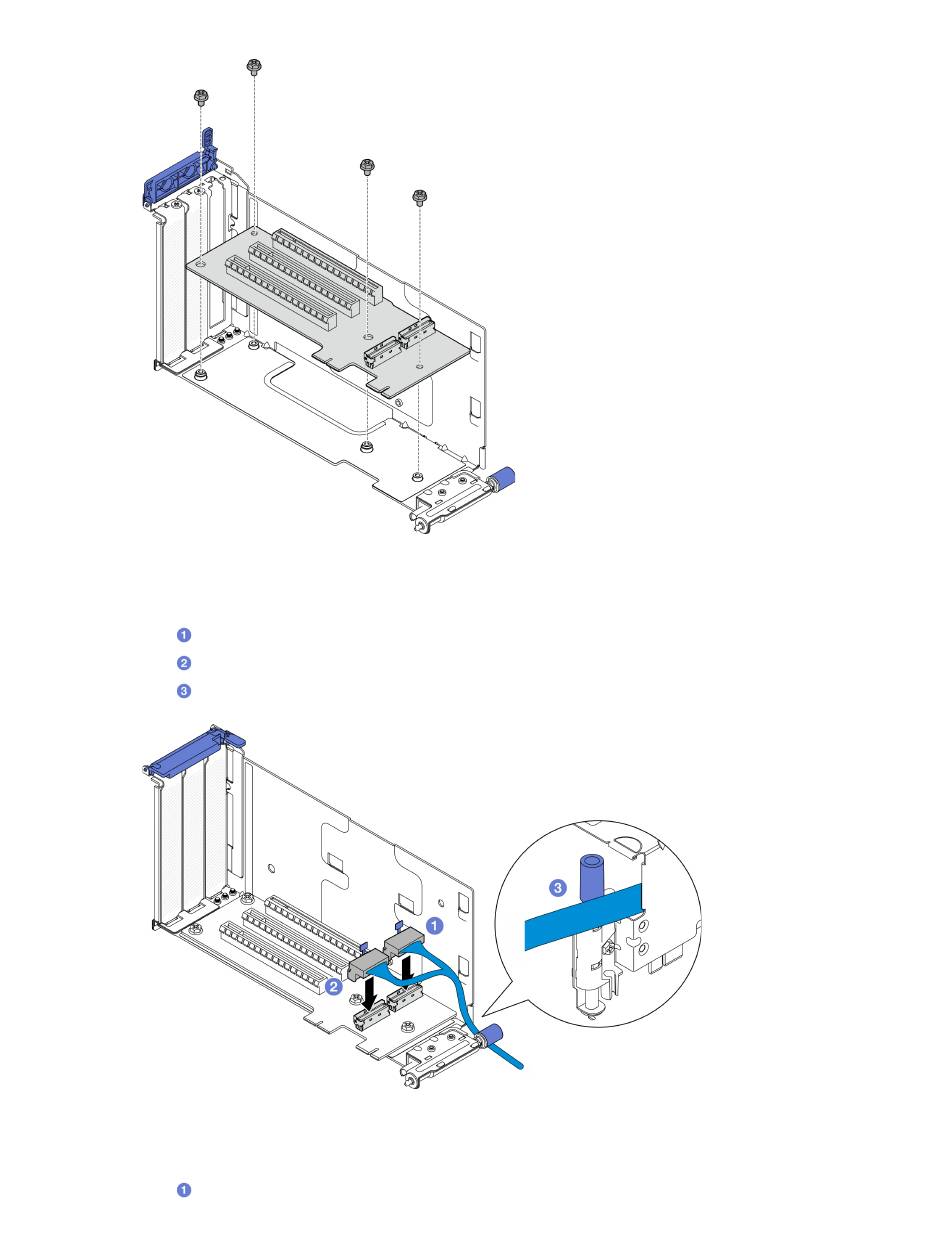 1
2
3
3
1
2
1