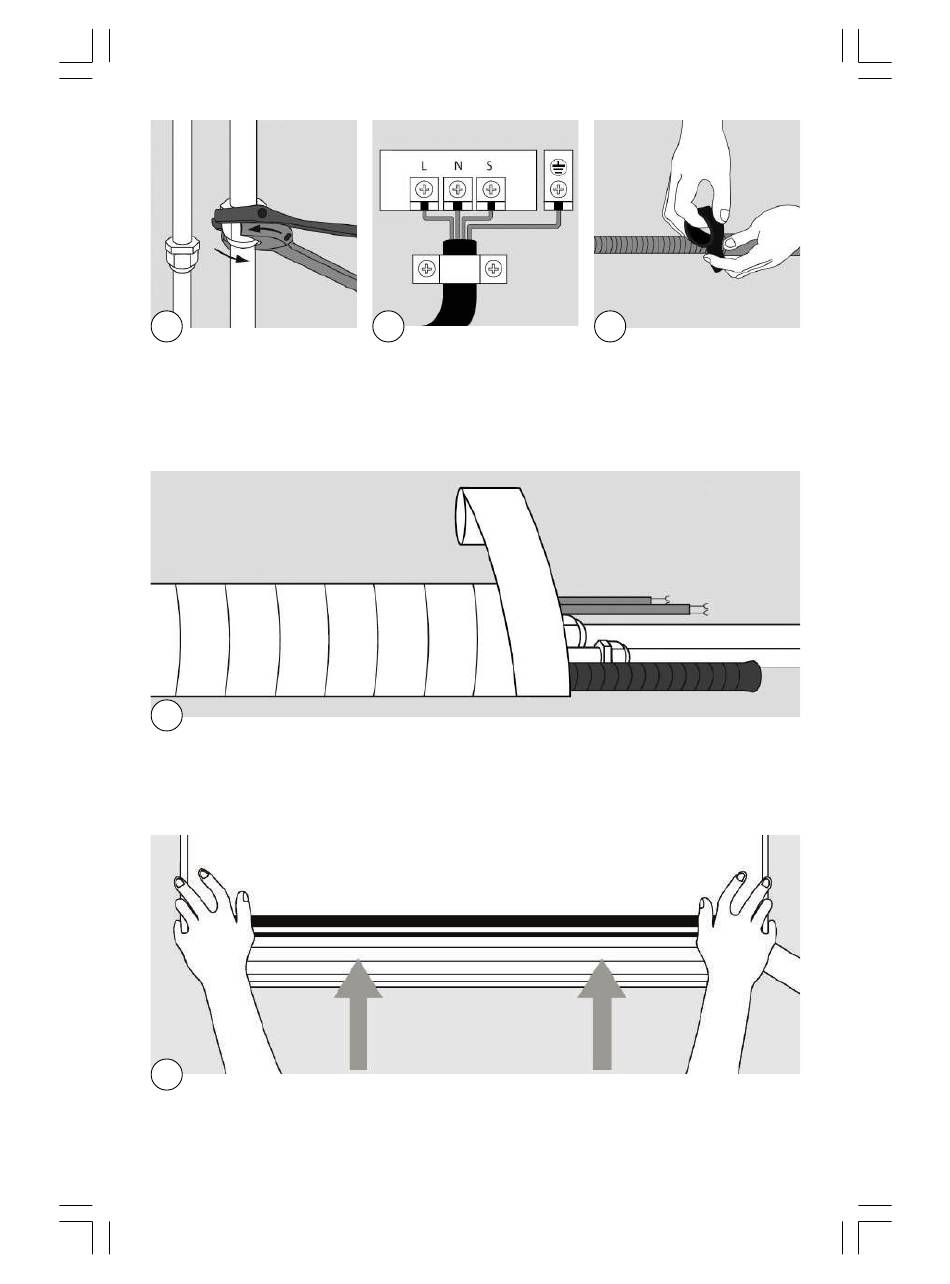 L N S