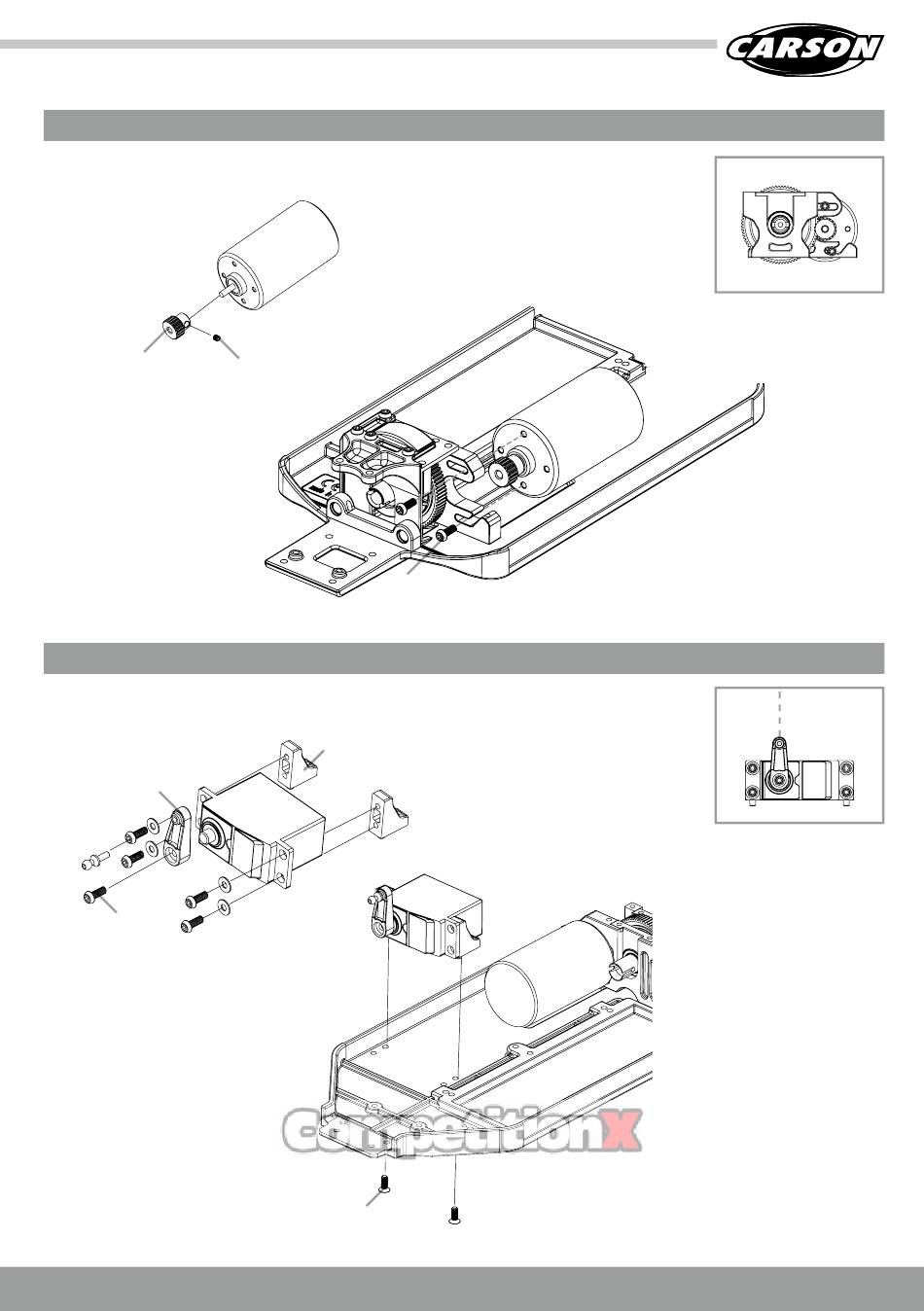 CARSON

competitionX