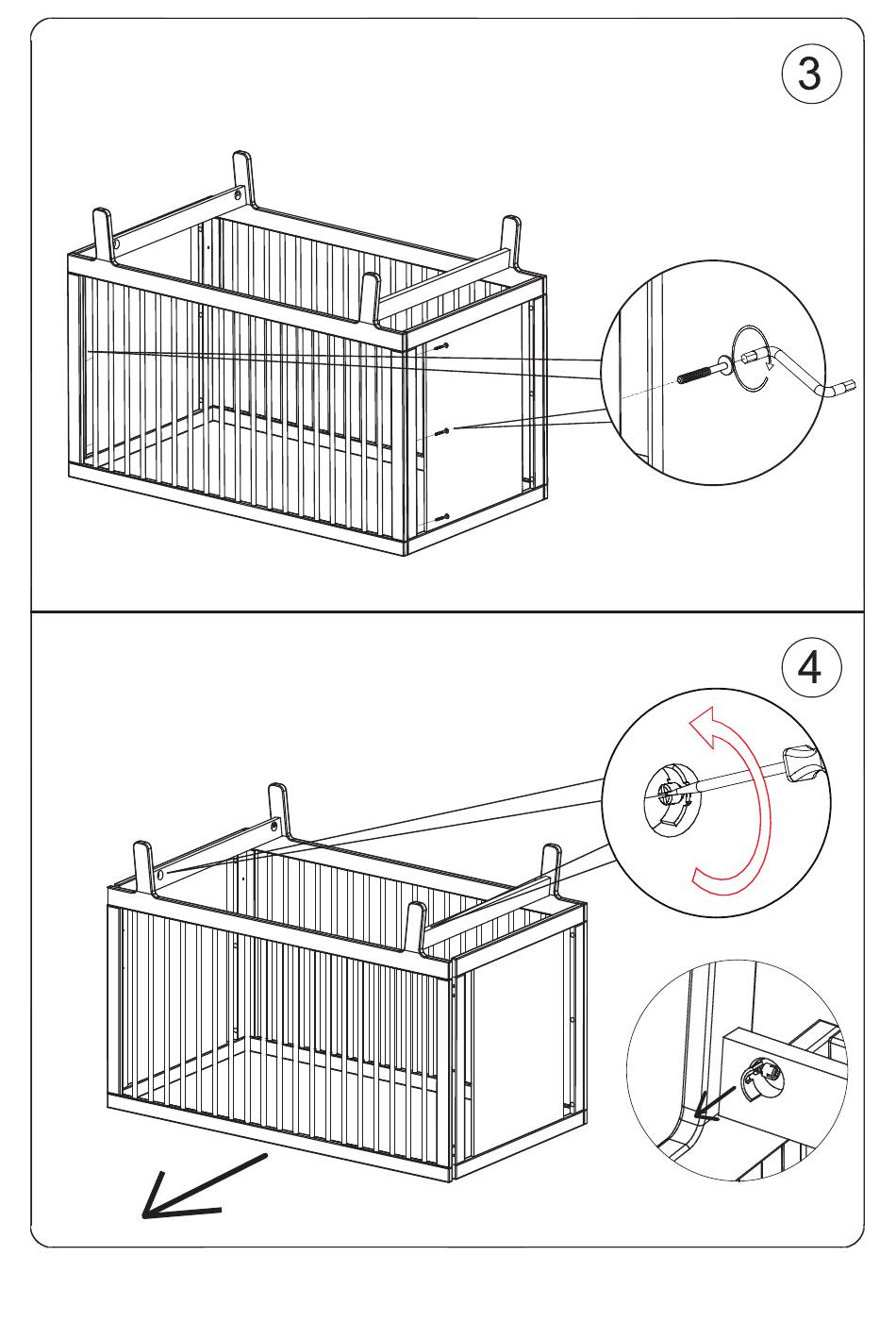 3

4