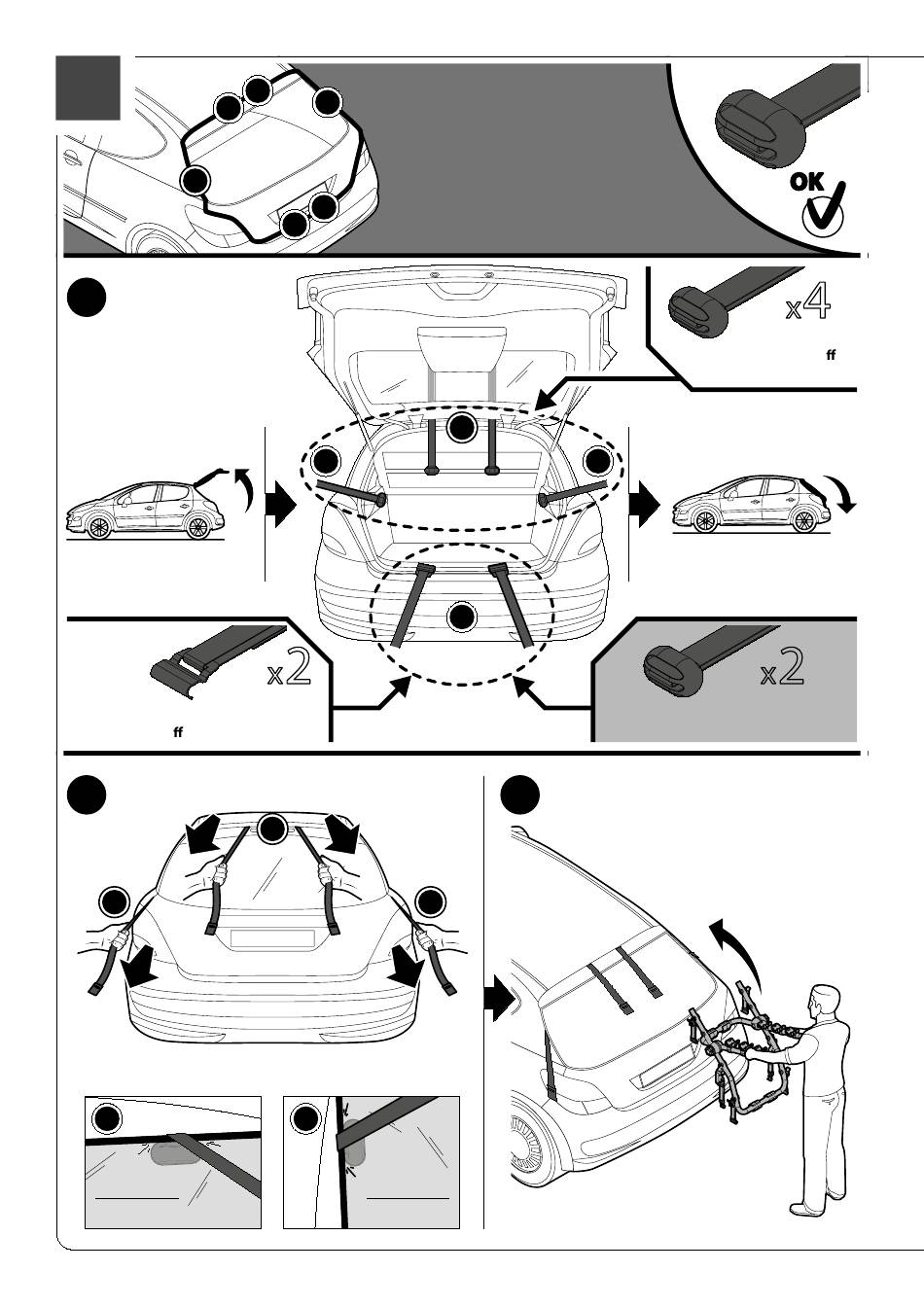 OK

x4

ff

x2

ff

x2