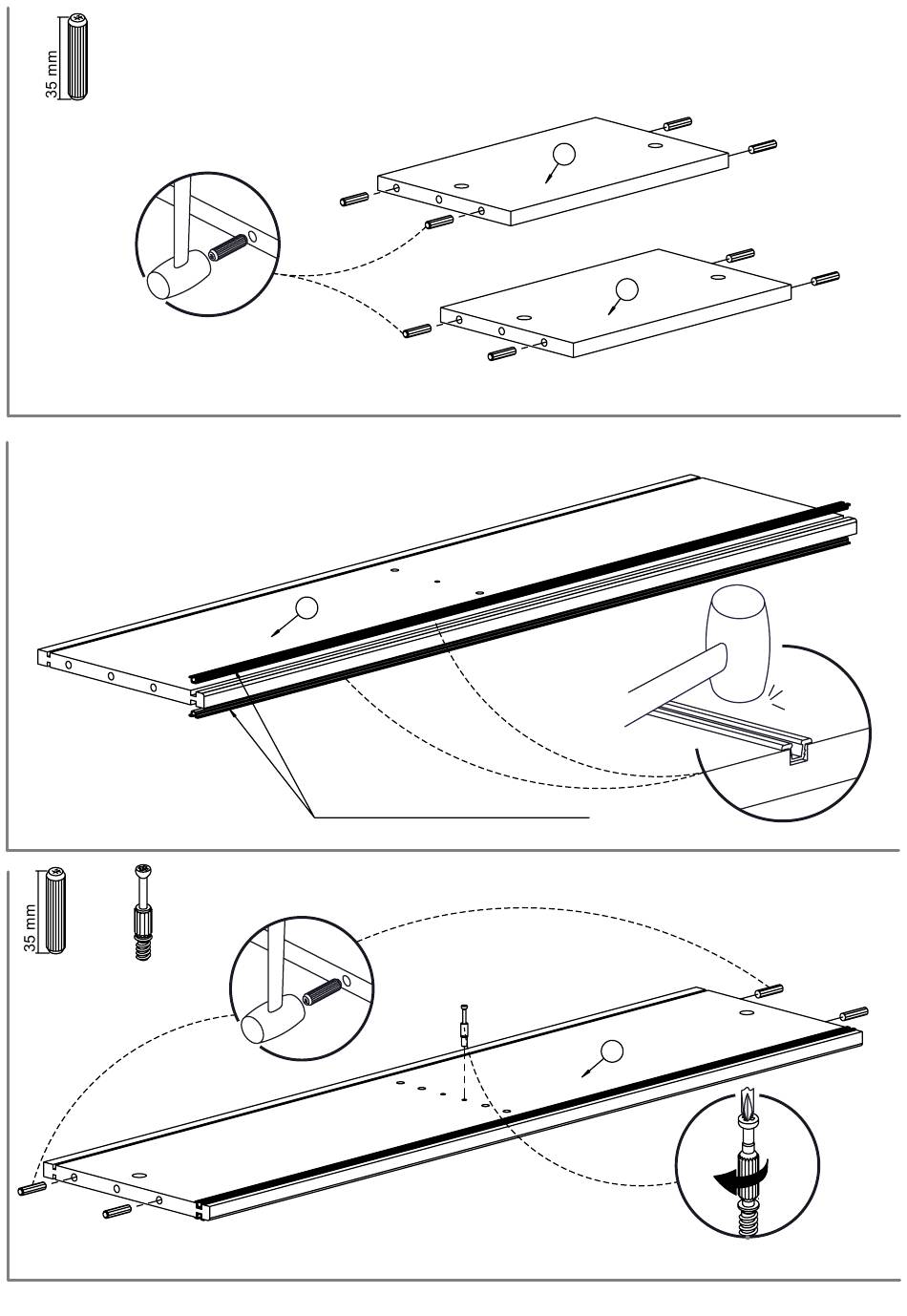 35 mm

35 mm