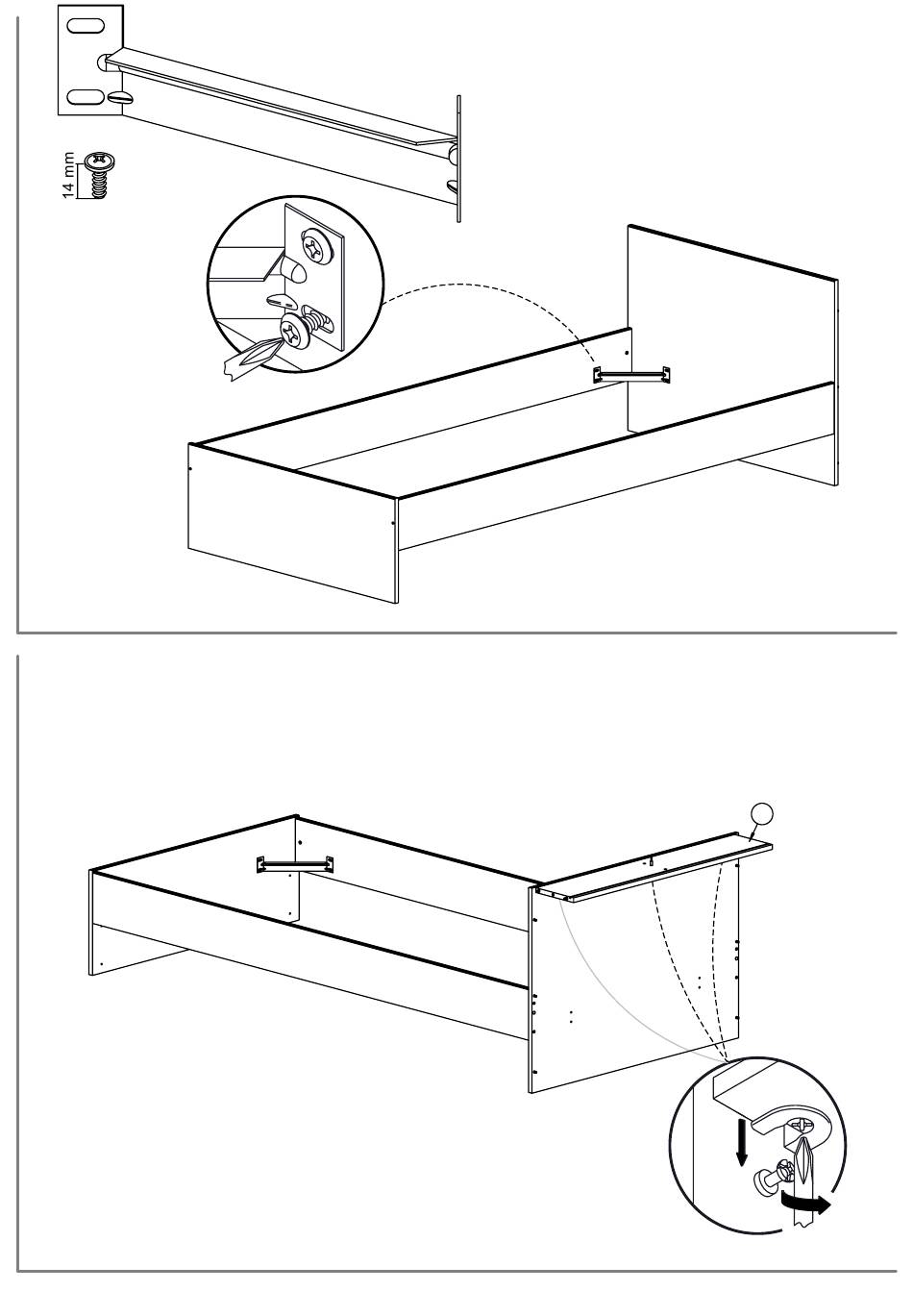 14 mm