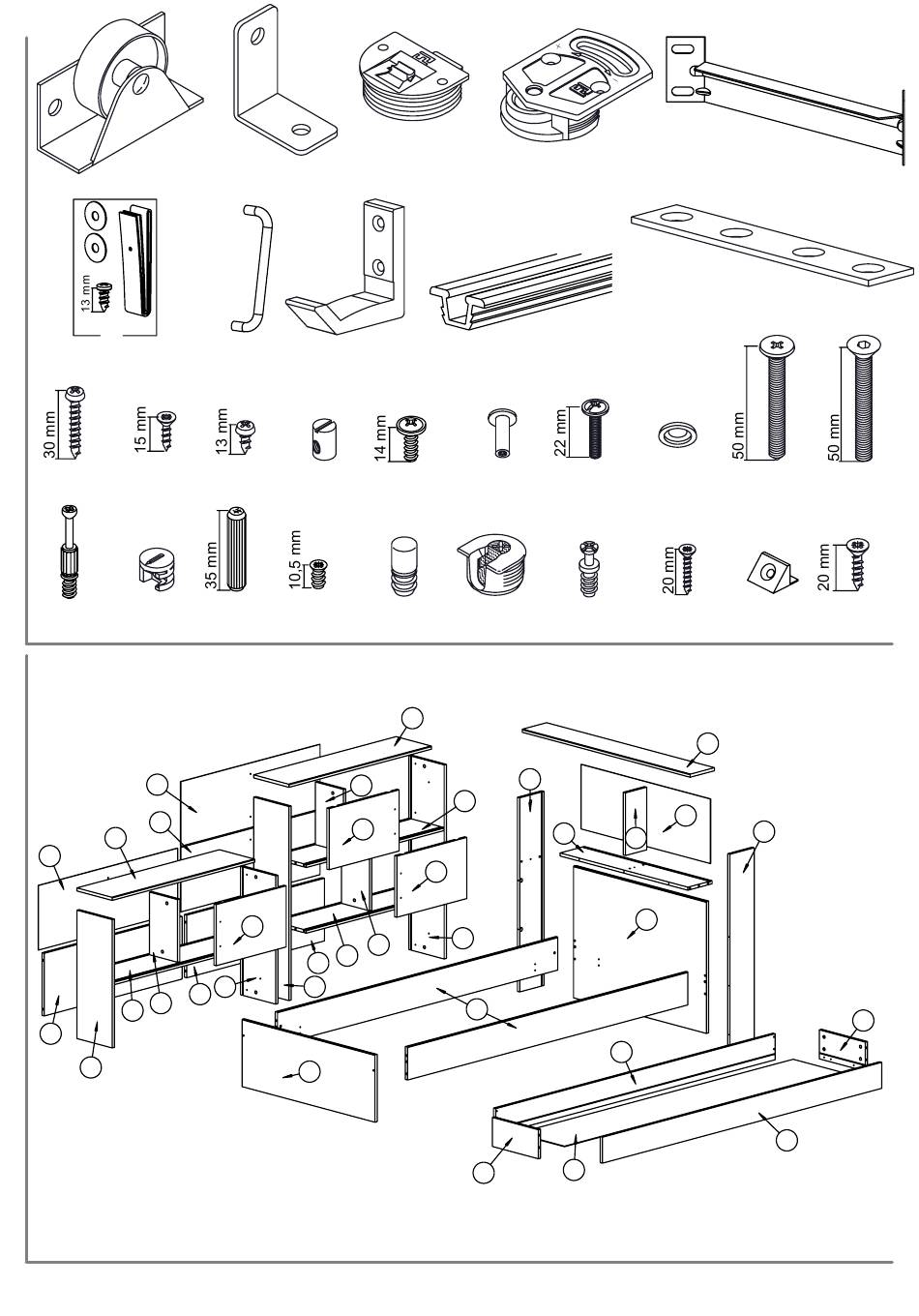 13 mm

30 mm

15 mm

13 mm

14 mm

22 mm

50 mm

50 mm

35 mm

10,5 mm

20 mm

20 mm