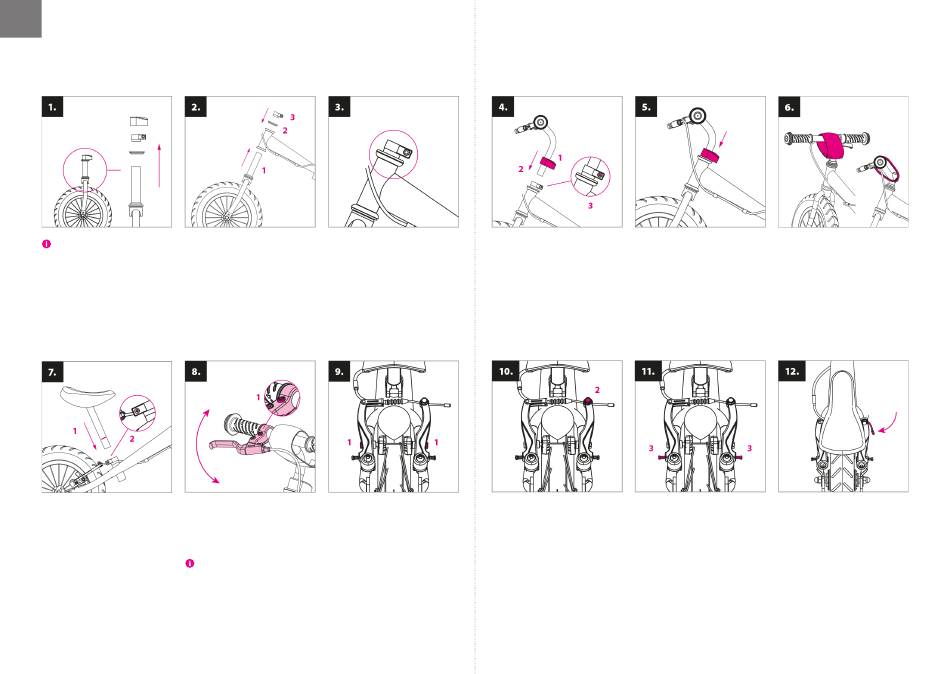 1.

2.

3
2
1

3.

4.

1
2
3

5.

6.

7.

1
2

8.

1

9.

1
1

10.

2

11.

3
3

12.