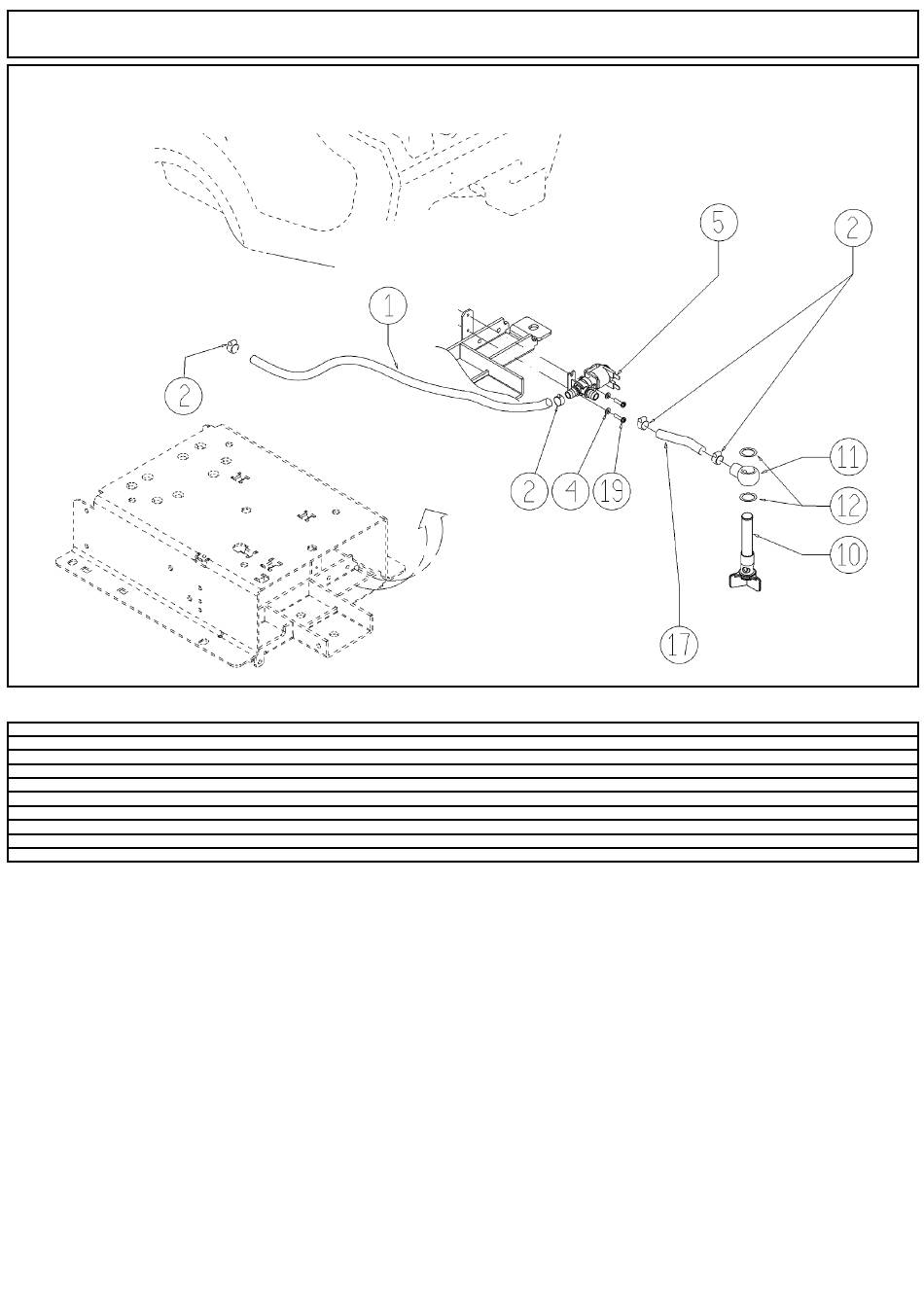 5

2

1

2

2

4

19

11

12

10

17