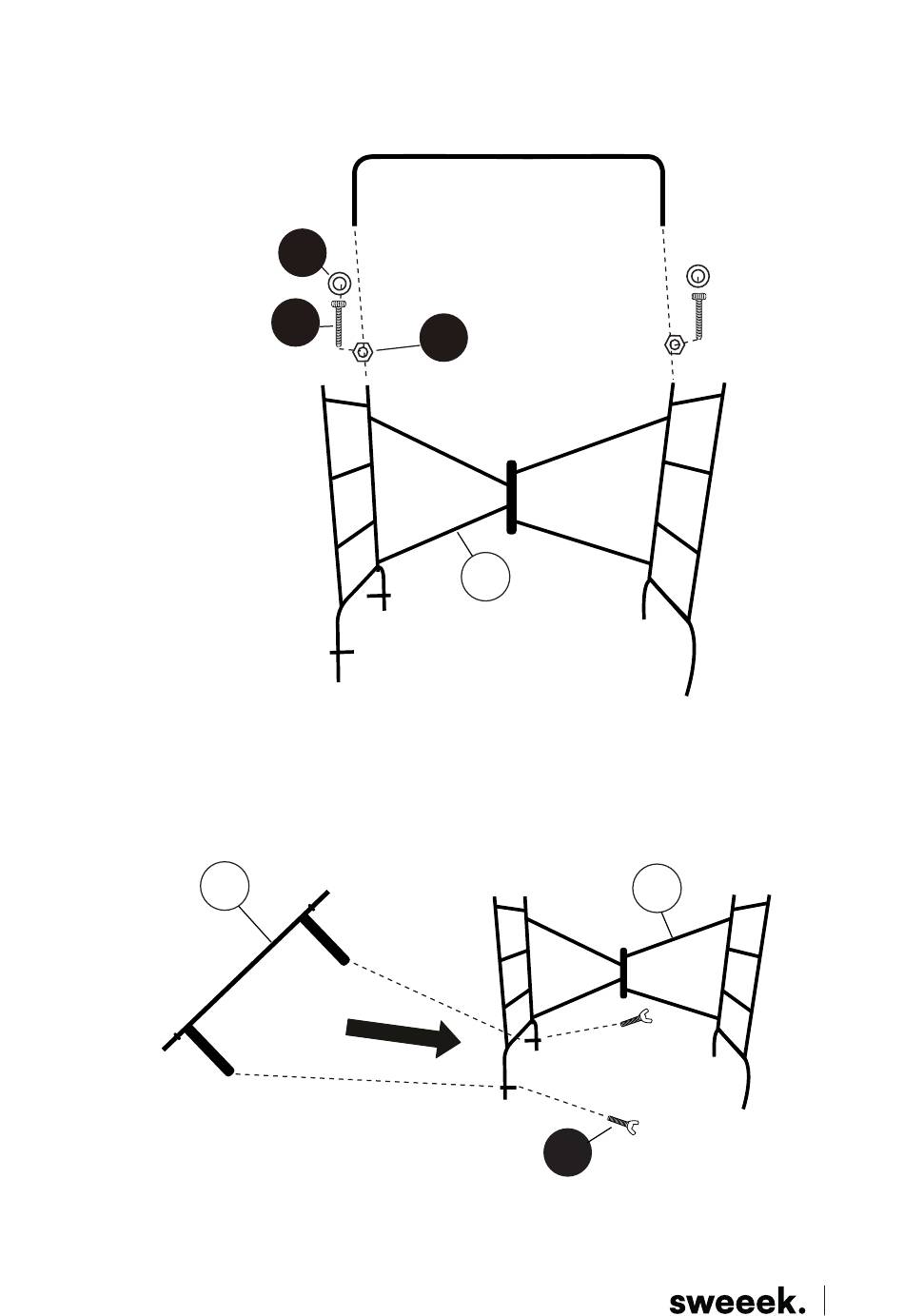 sweeek.