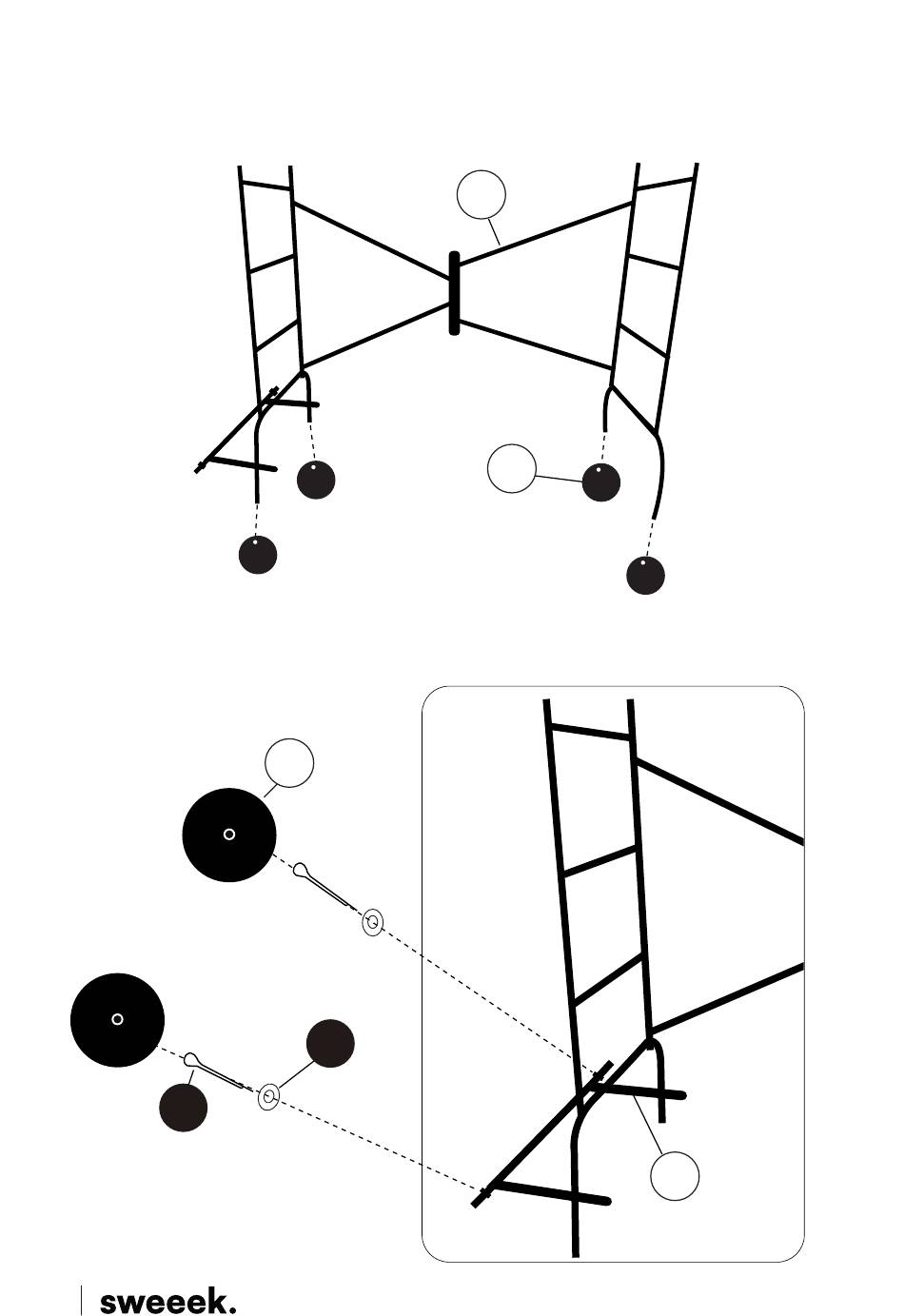 sweeek.