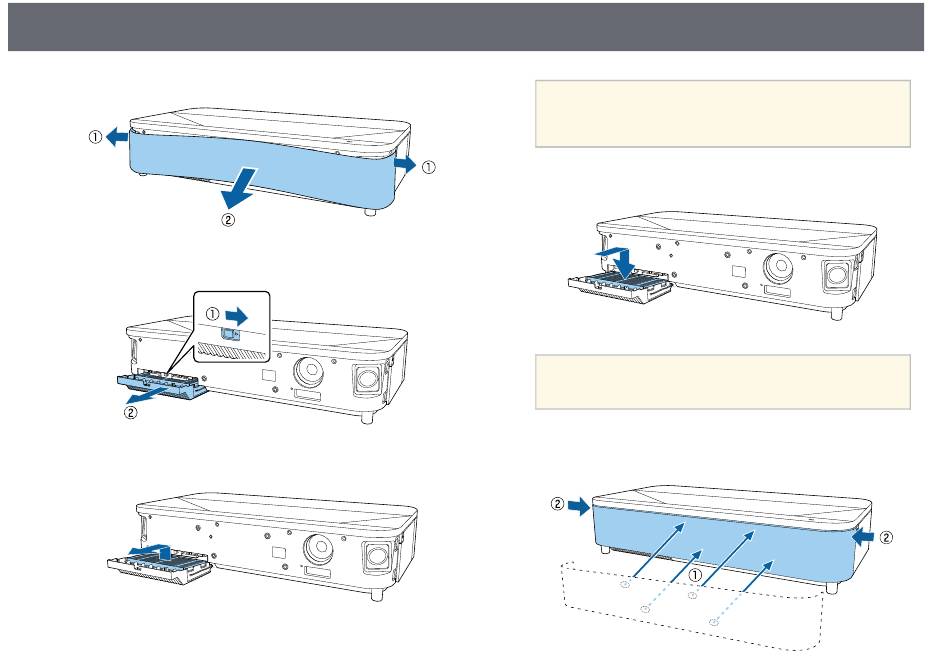 ① ①
②

①
②

②
②
①