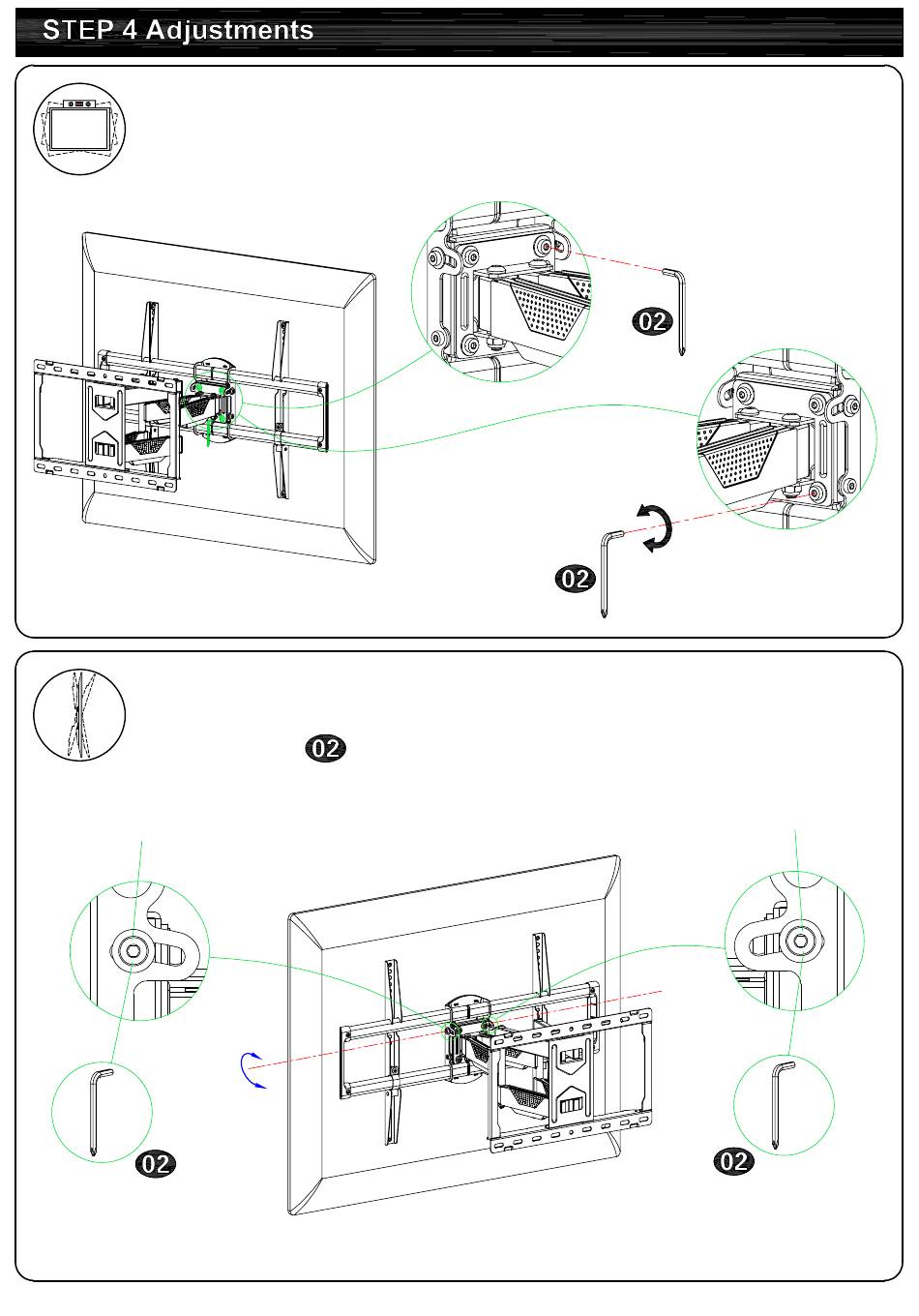 STEP 4 Adjustments

02

02

02

02

02