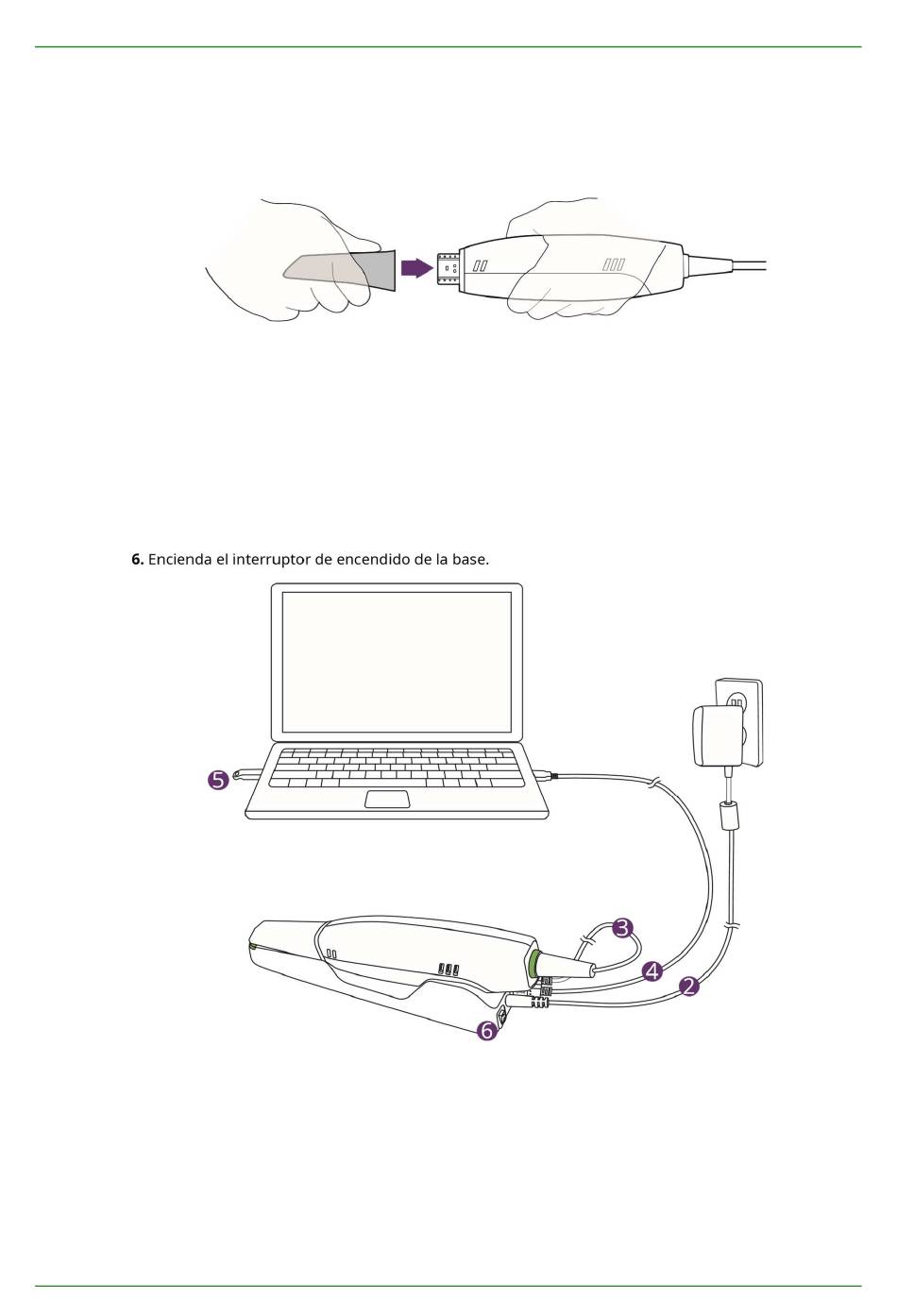 6. Encienda el interruptor de encendido de la base.

5

3

4

2

6