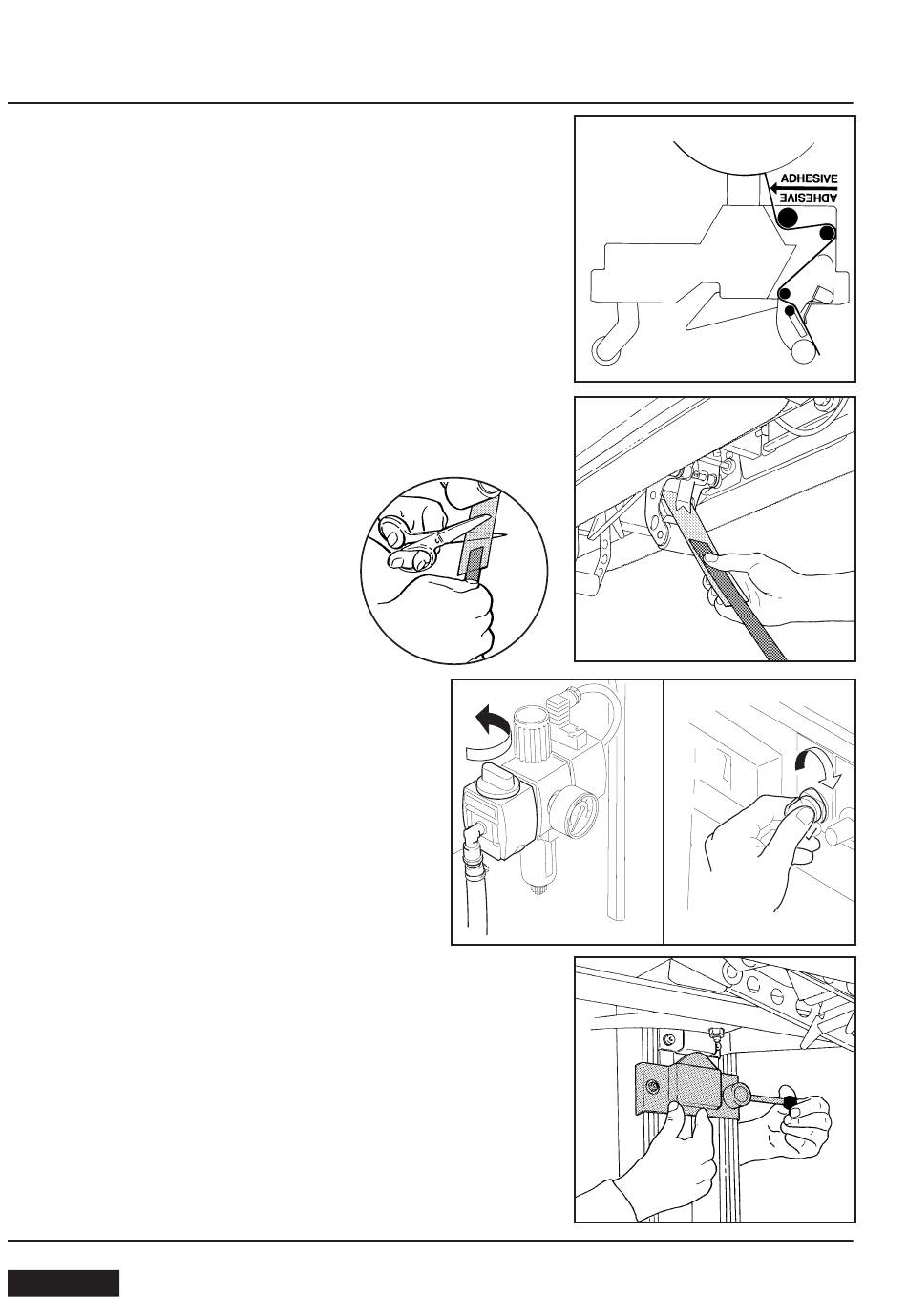 ADHESIVE
ADHESIVE