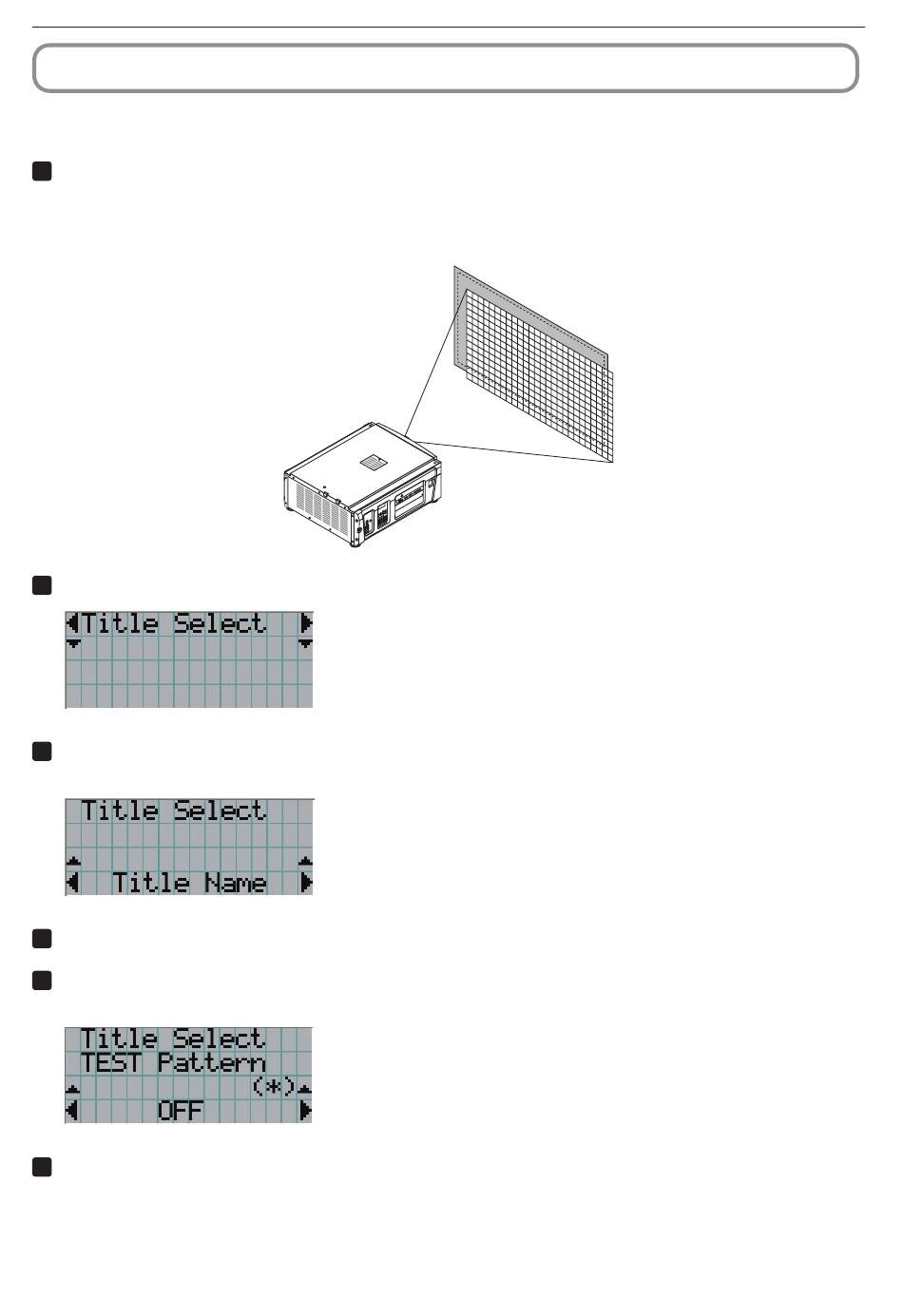 Title Select

Title Select

Title Name

Title Select
TEST Pattern
(*)
OFF