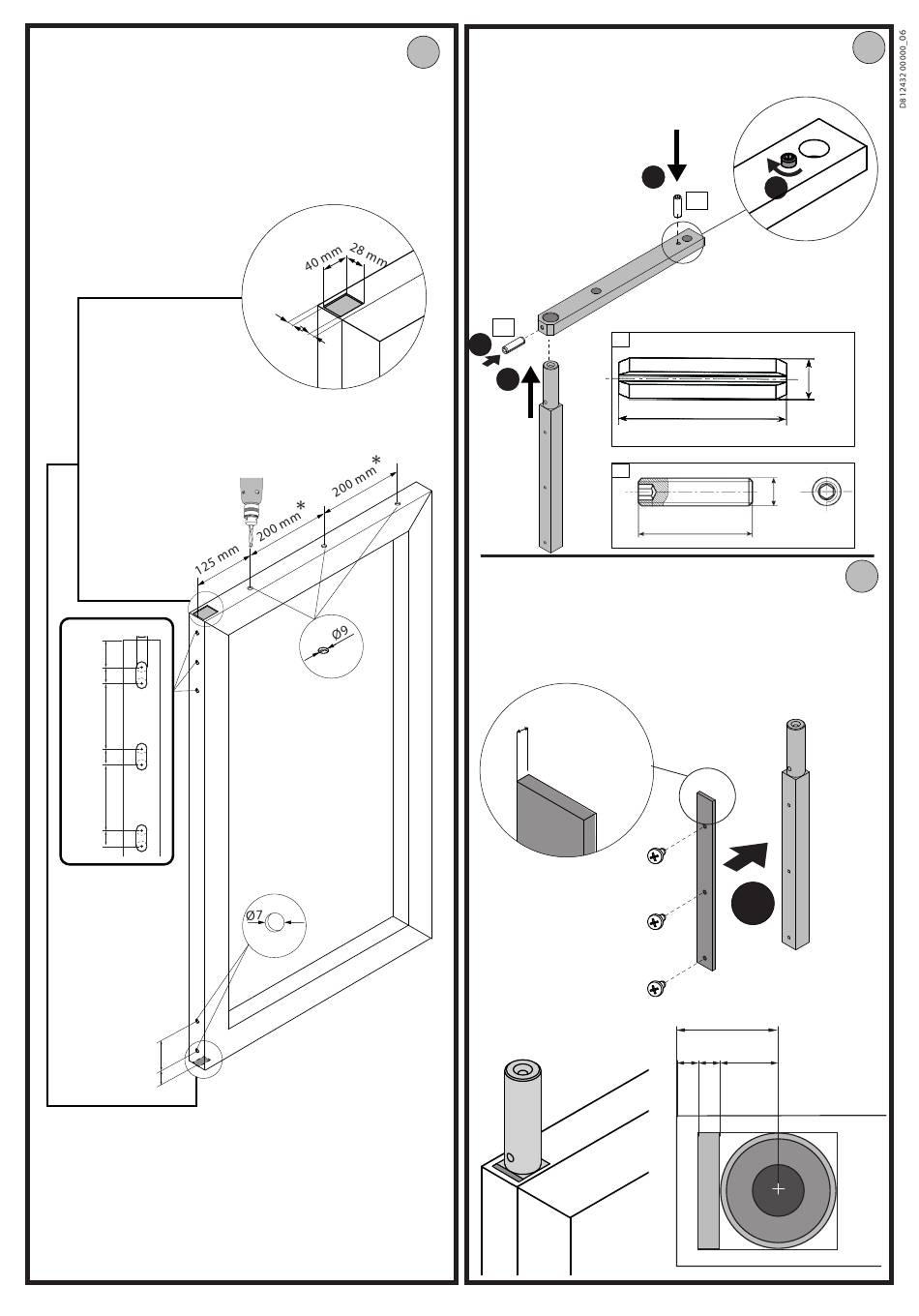 D812432 00000_06

40 mm
28 mm

125 mm
200 mm *
200 mm *

Ø9

Ø7