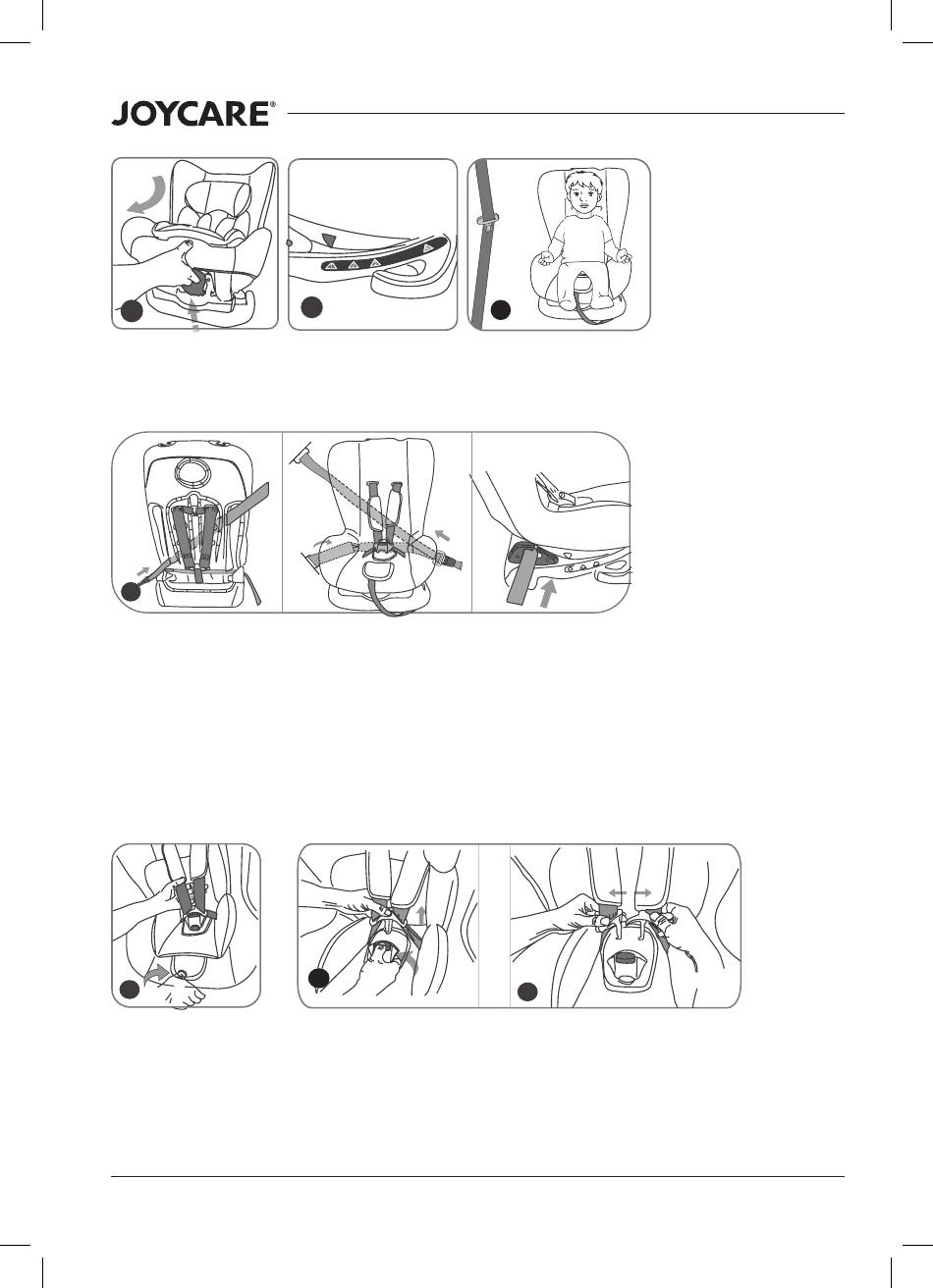 JOYCARE®