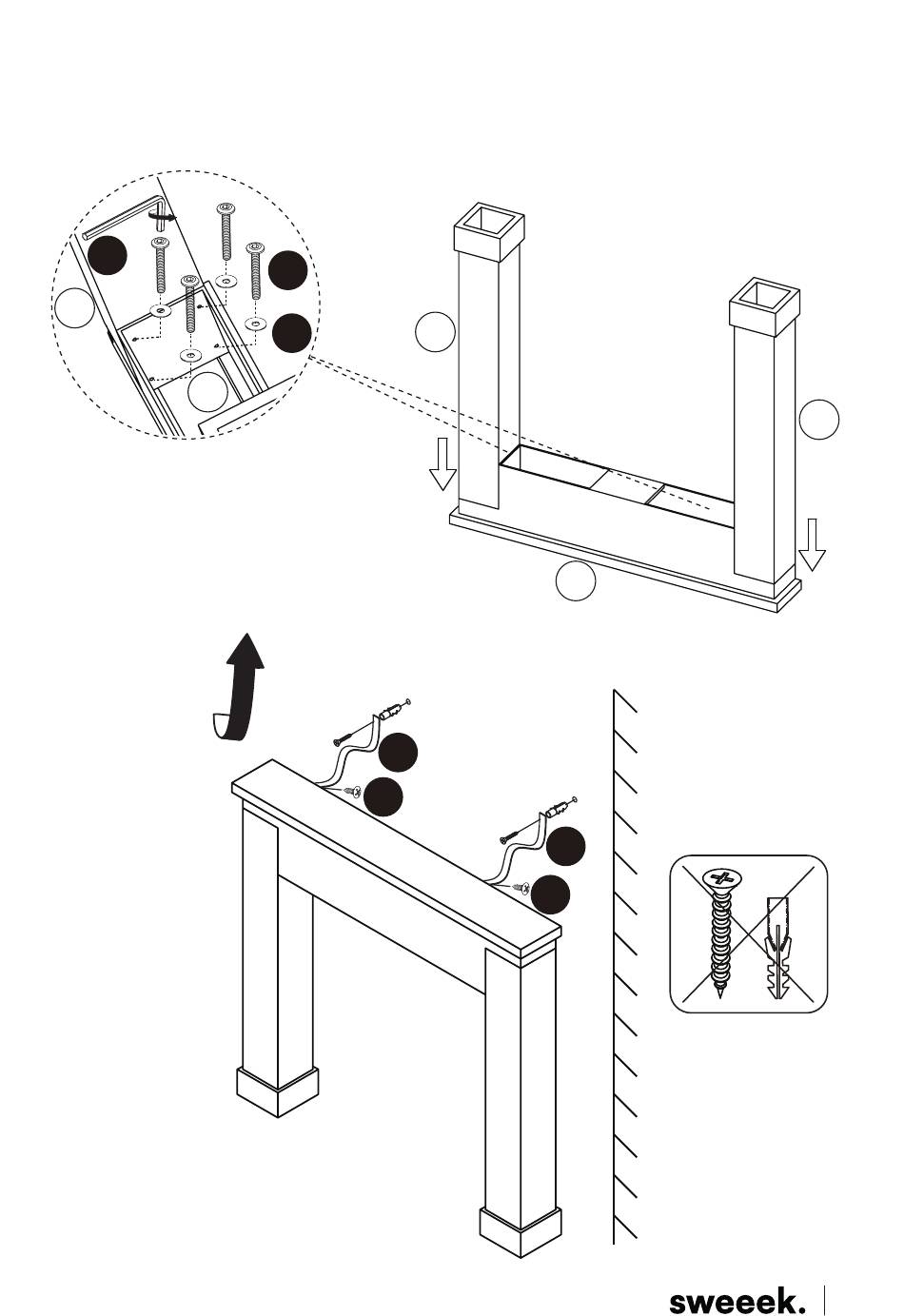 sweeek.