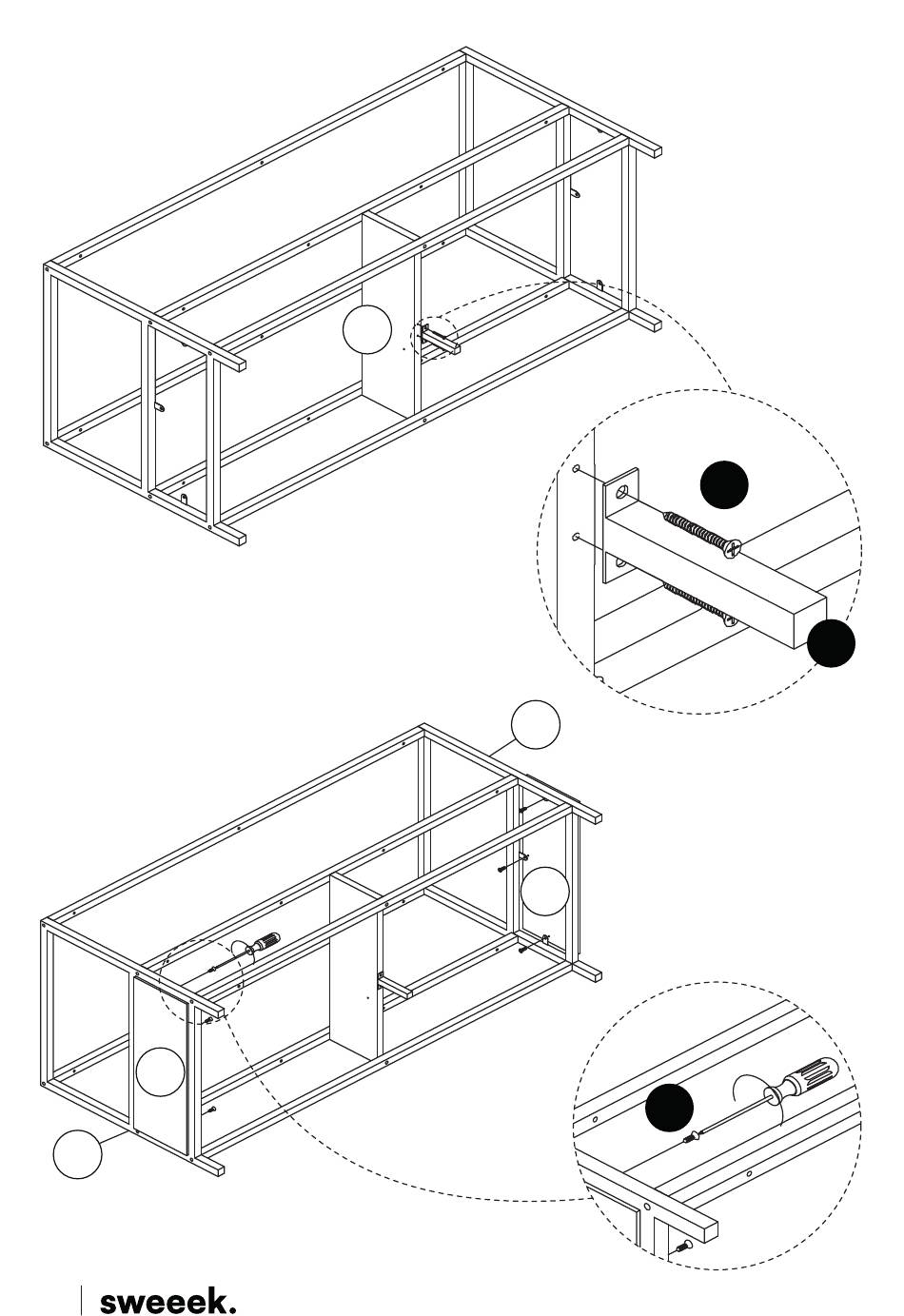 sweeek.