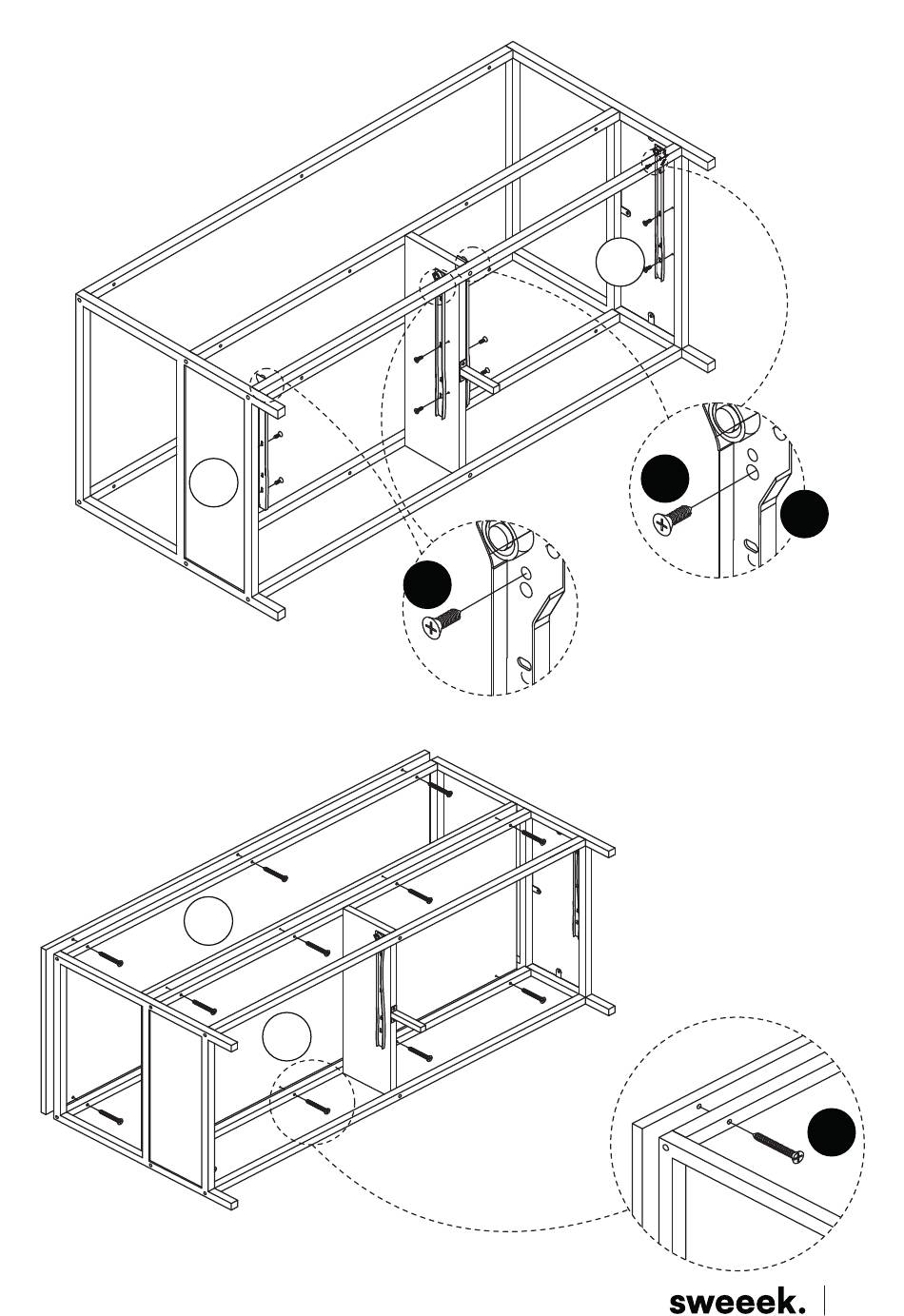 sweeek.