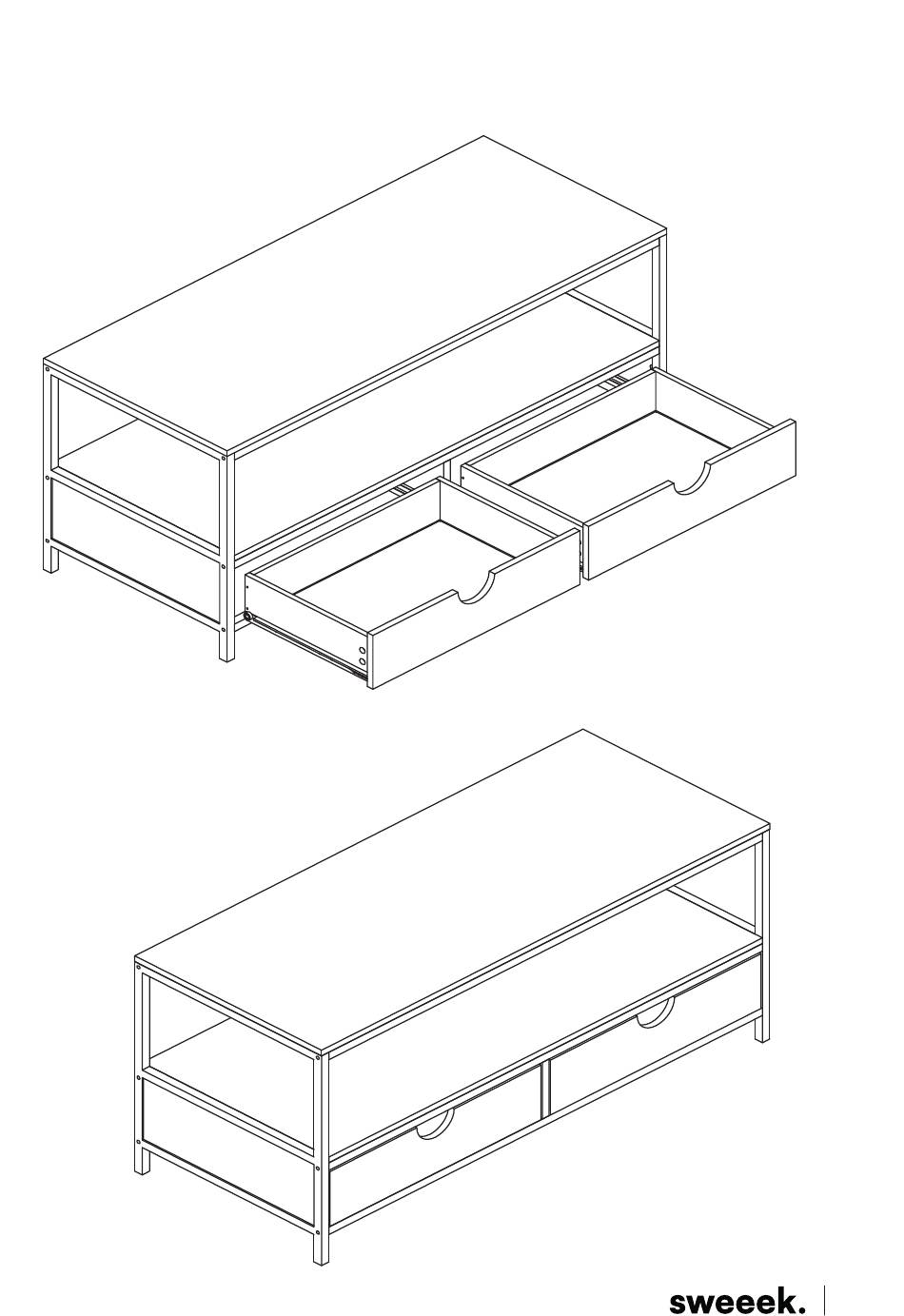 sweeek.