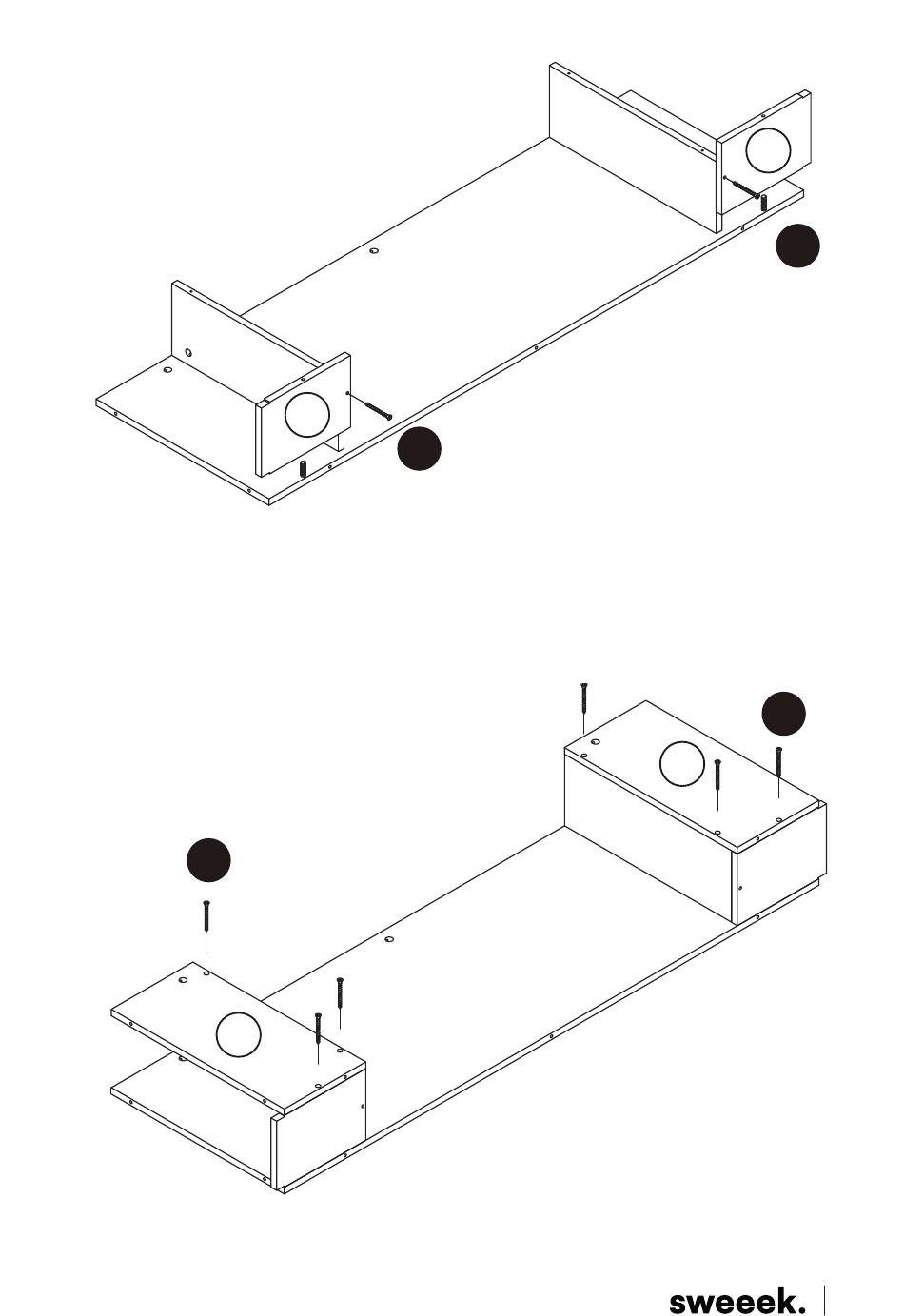 sweeek.