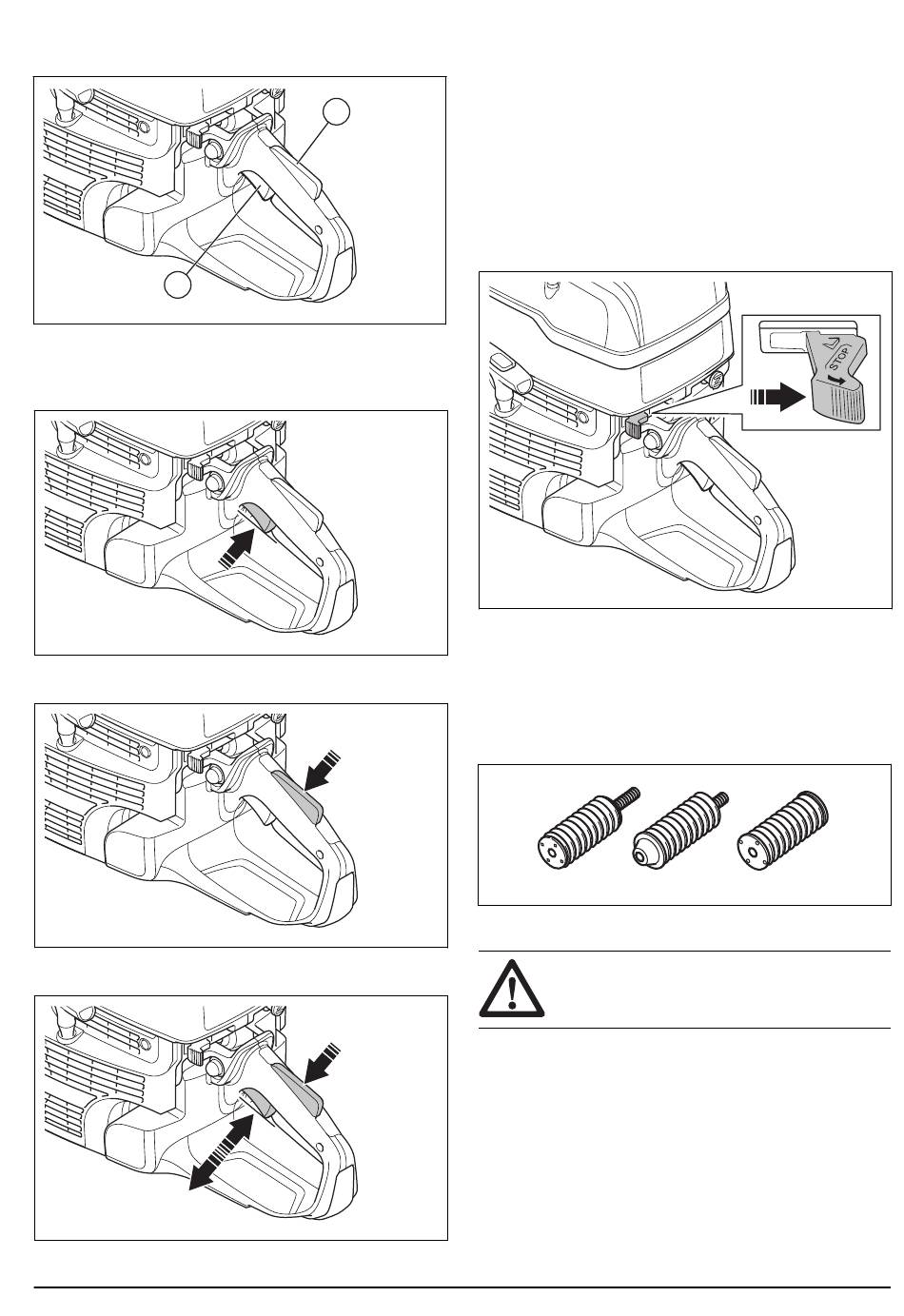 STOP