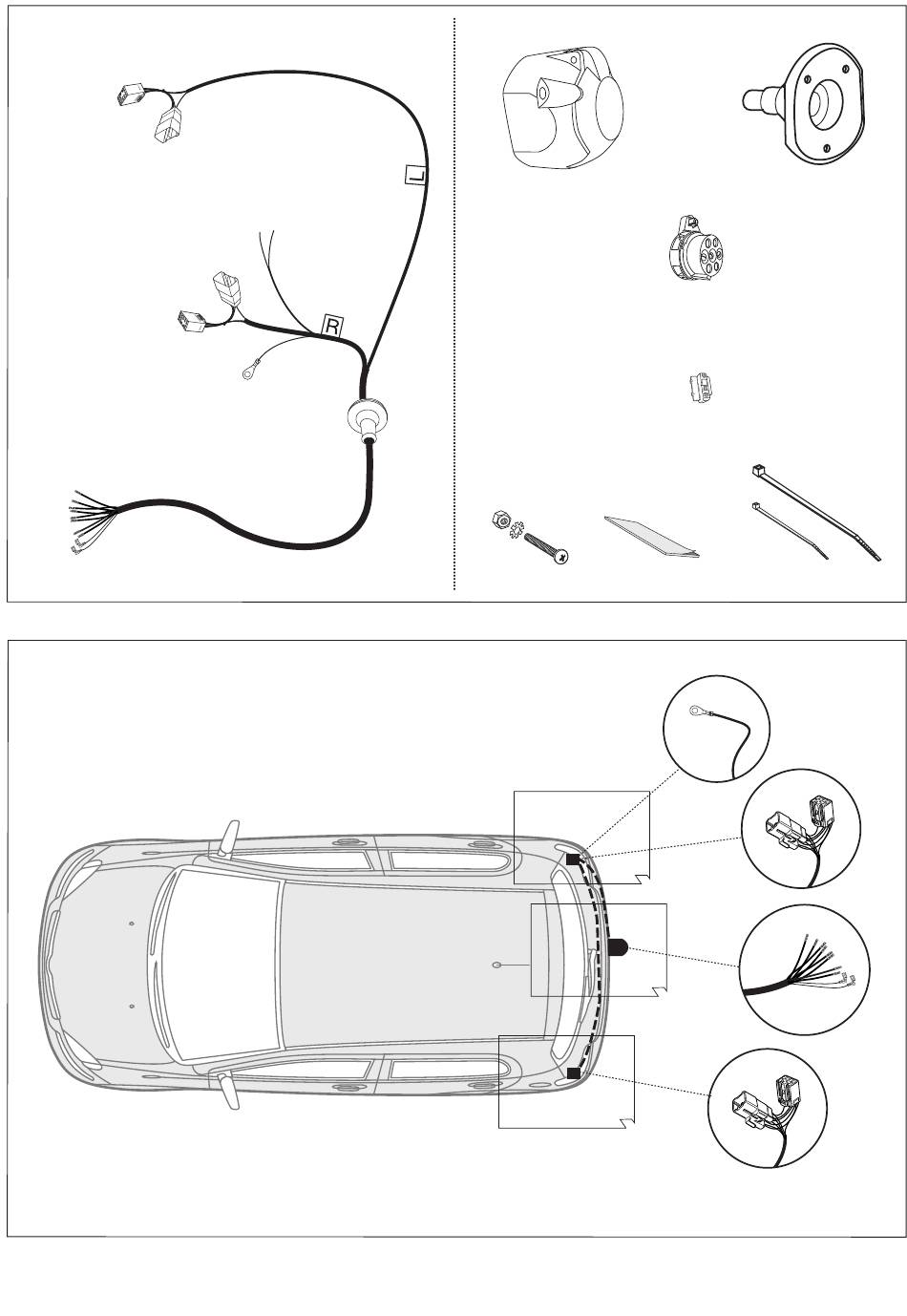 L

R