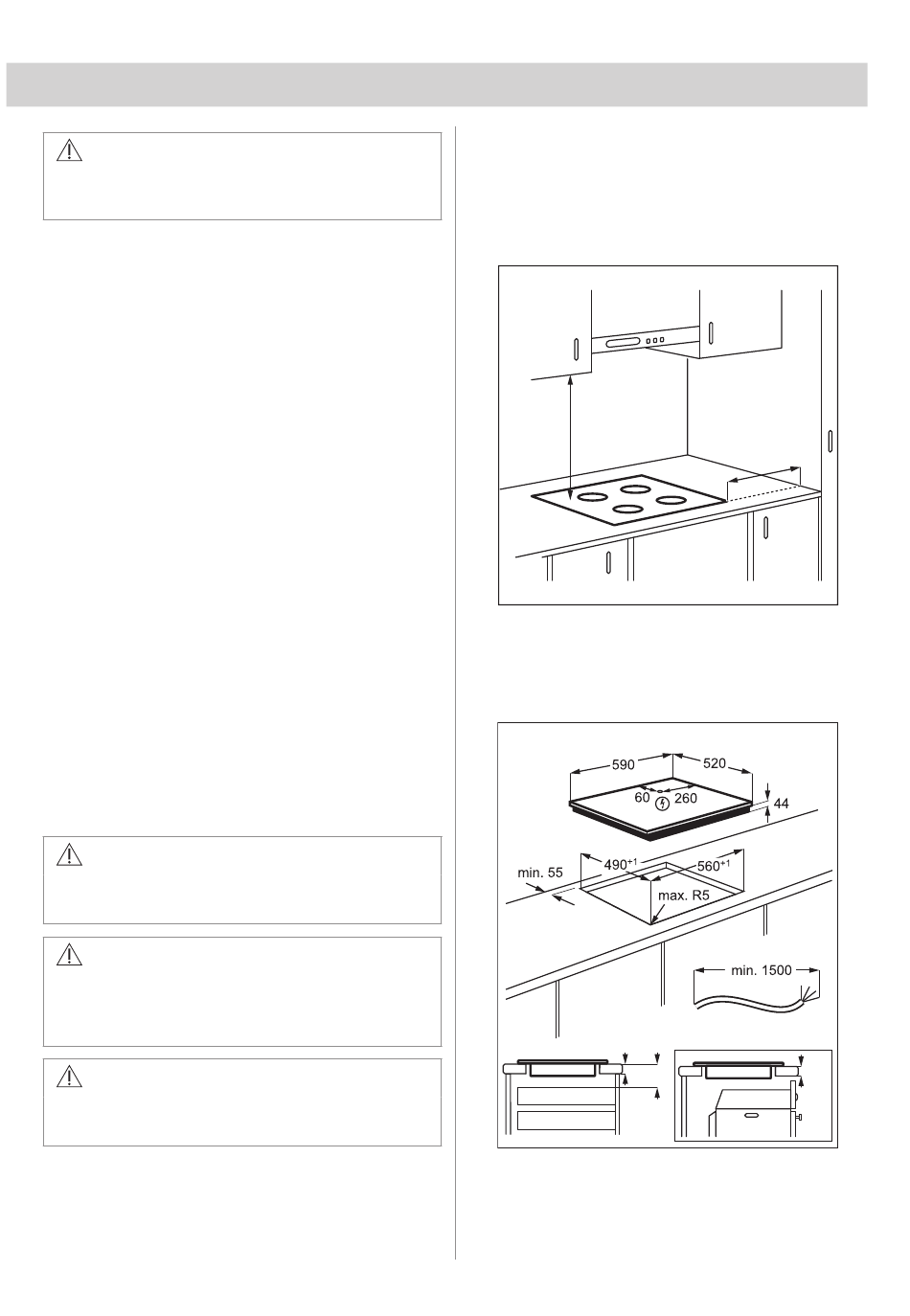 590
520
60
260
44
min. 55
$490^{+1}$
$560^{+1}$
max. R5
min. 1500