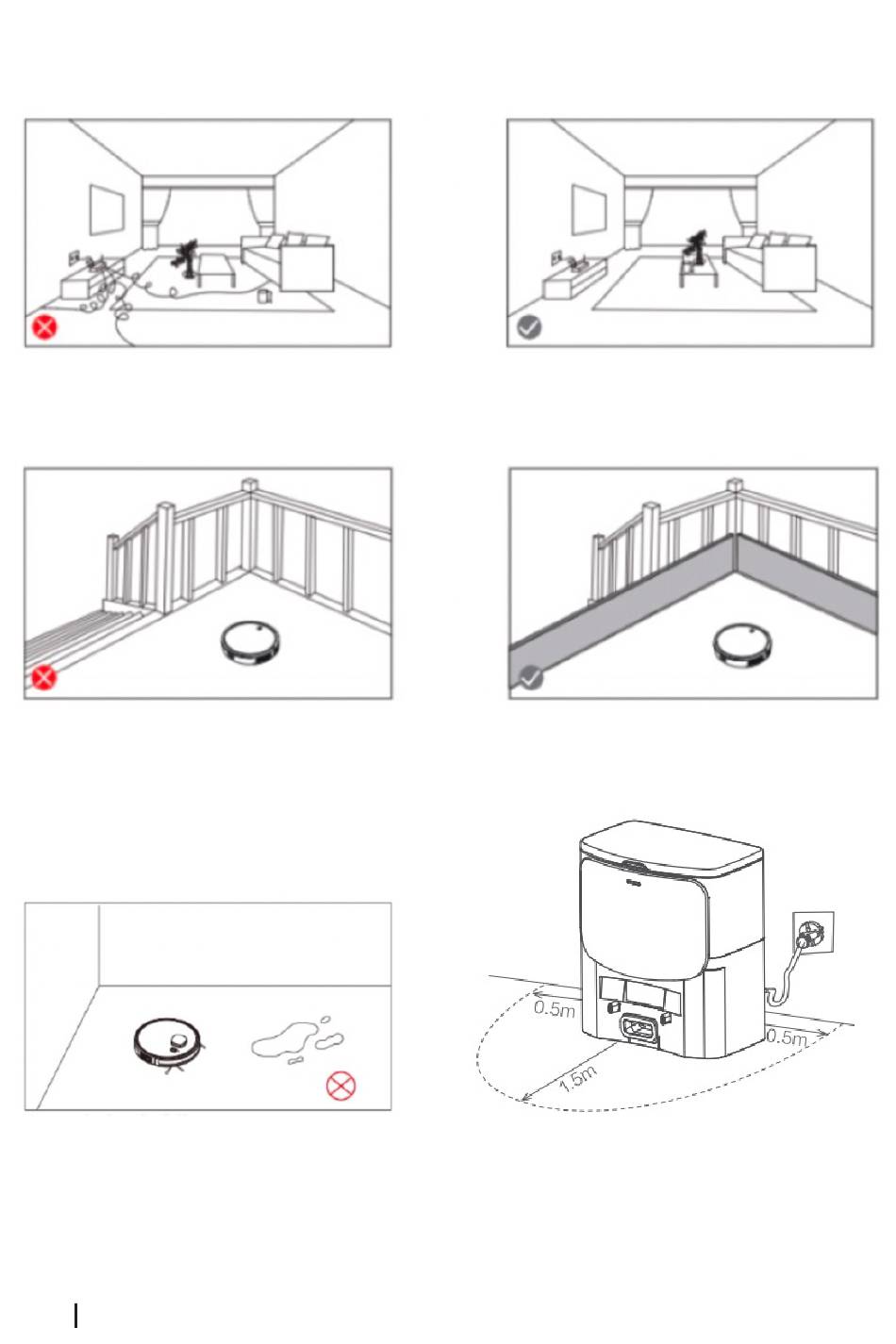 0.5m
0.5m
1.5m