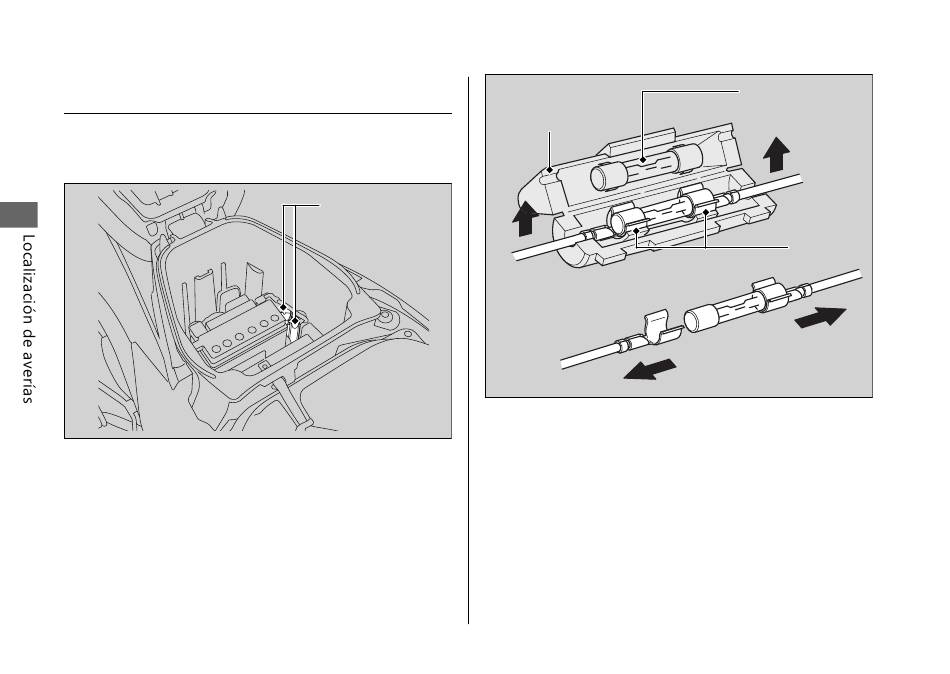 Localización de averías