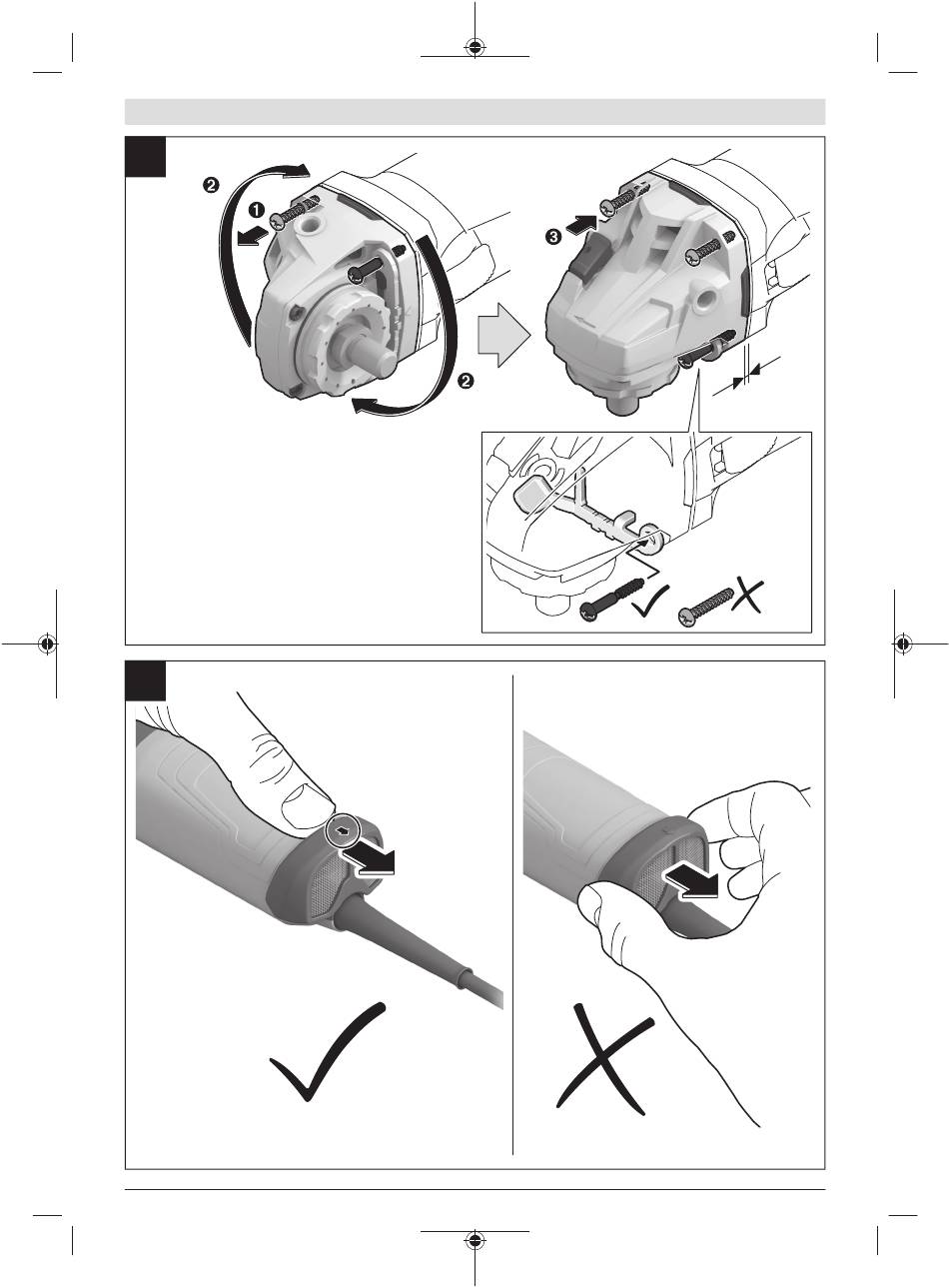 ❷
❶
❸
❷