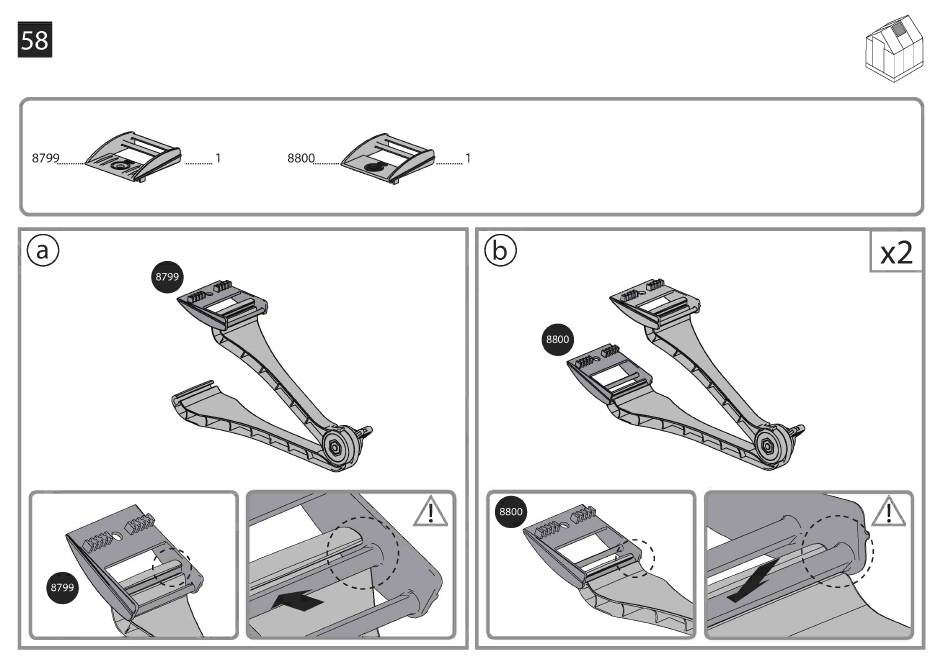 58

8799 1

8800 1

a

8799

8799

!

b

x2

8800

8800

!