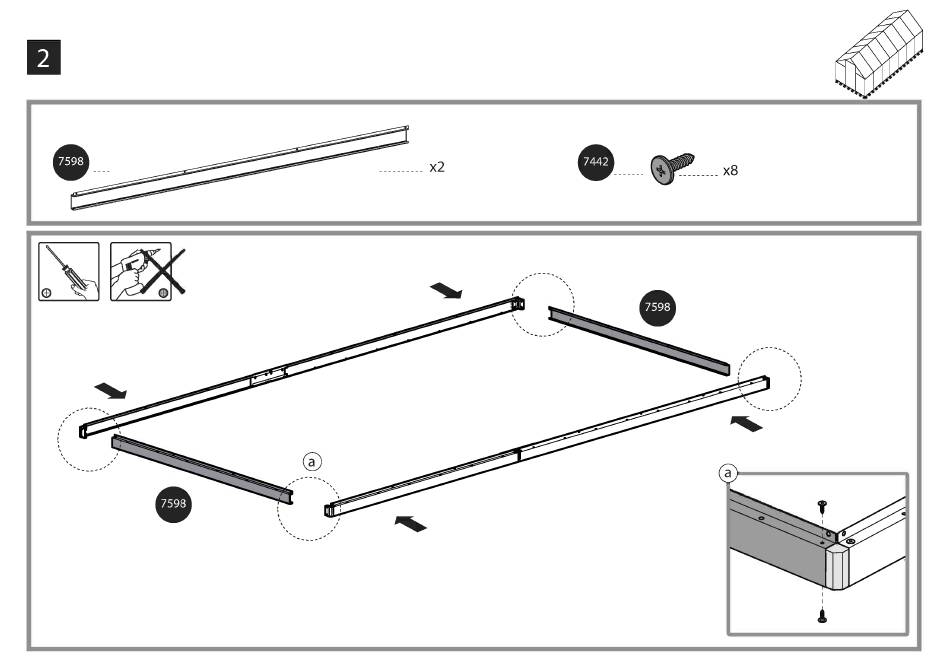 2

7598

x2

7442

x8

7598

7598

a

a