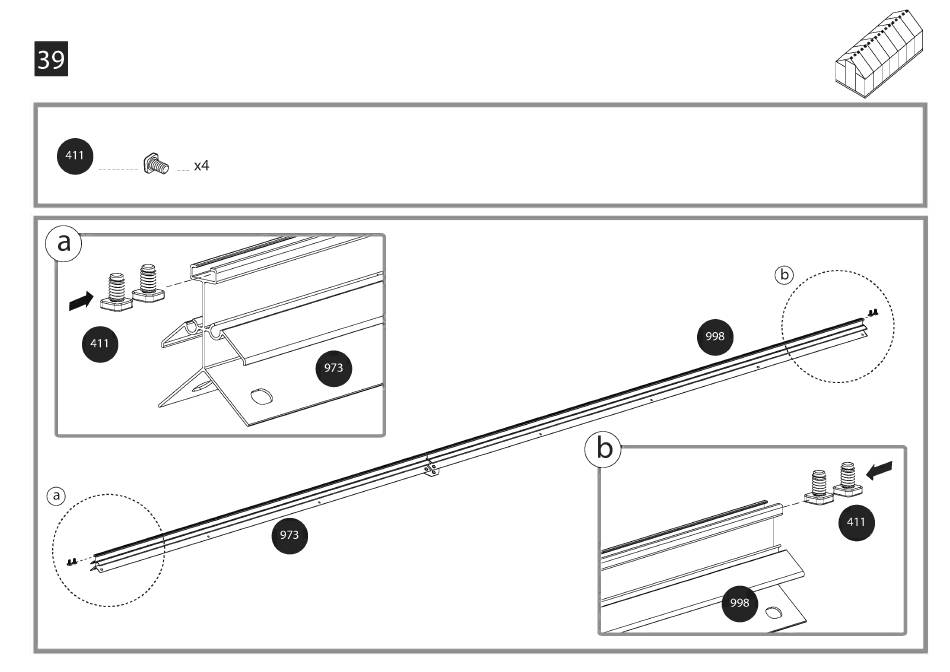 39

411 x4

a

411

973

b

998

a

973

b

411

998