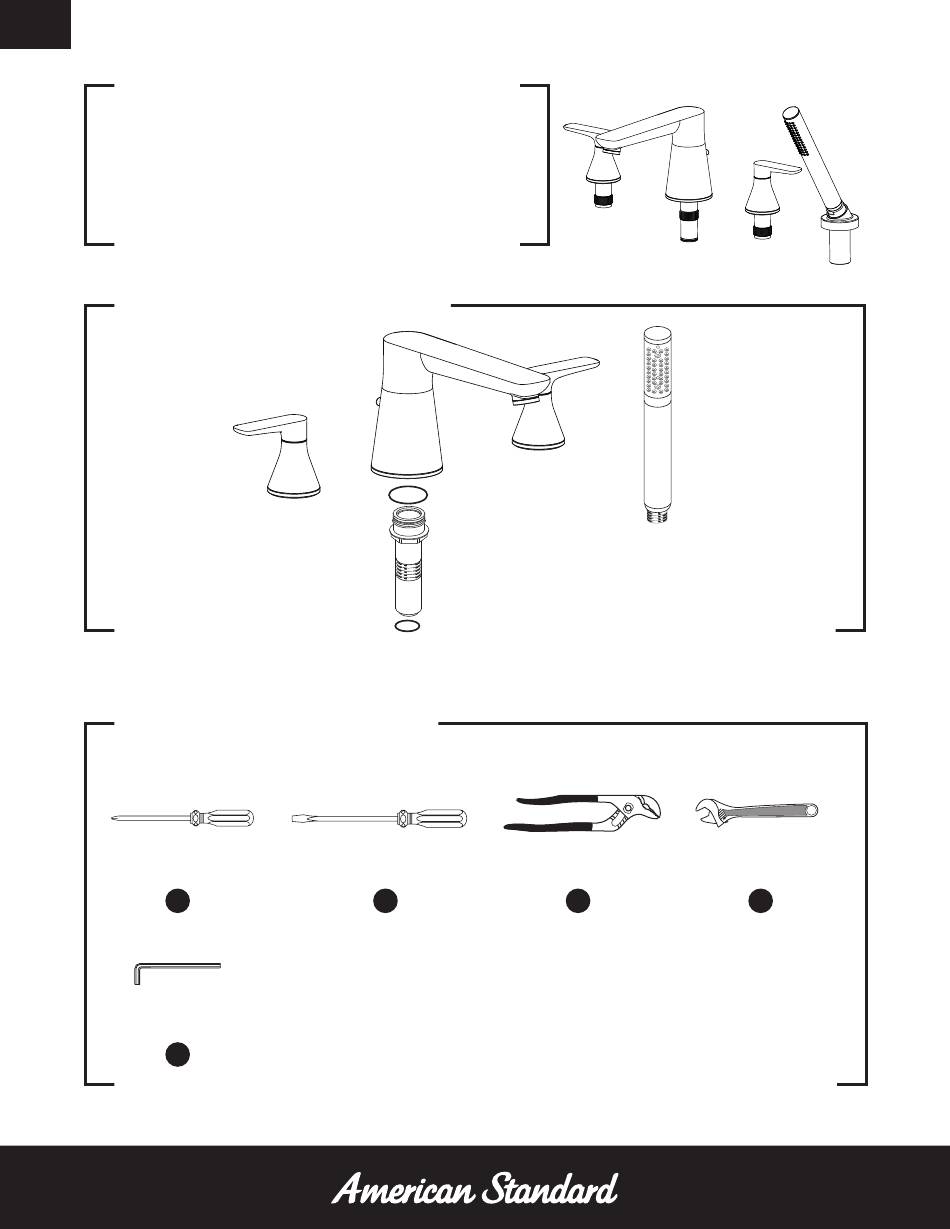 American Standard