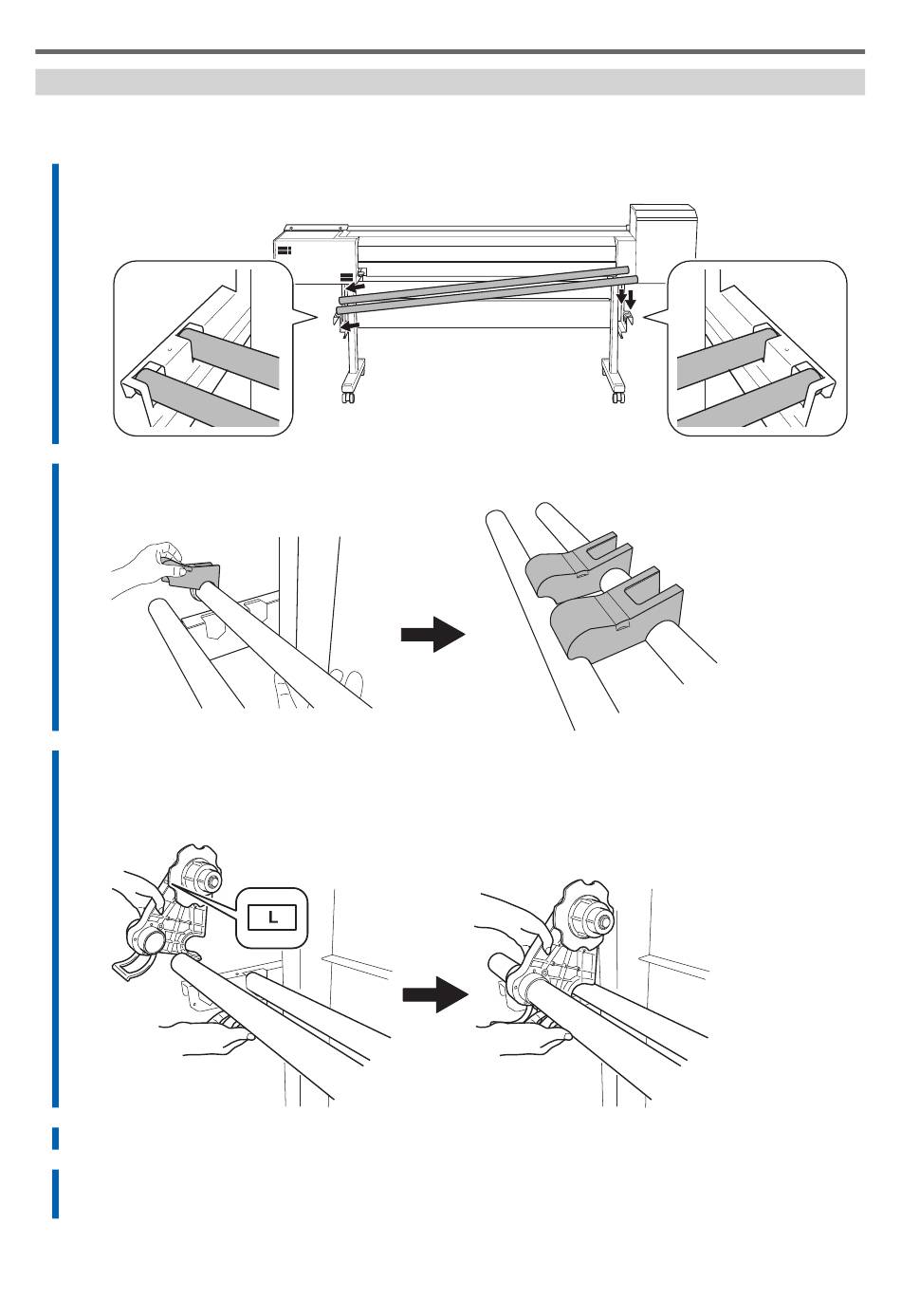 L