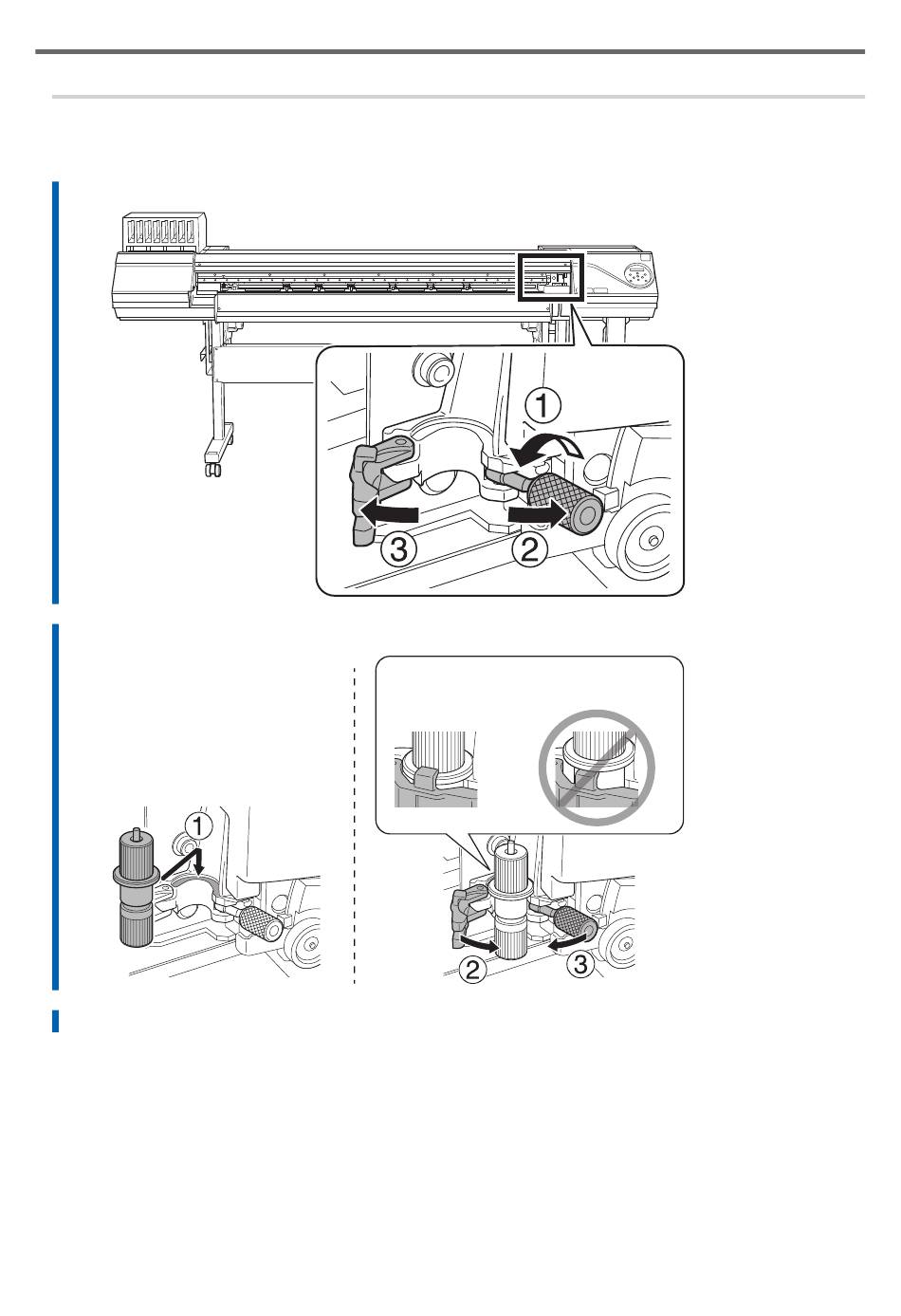 ①
③
②
①
②
③