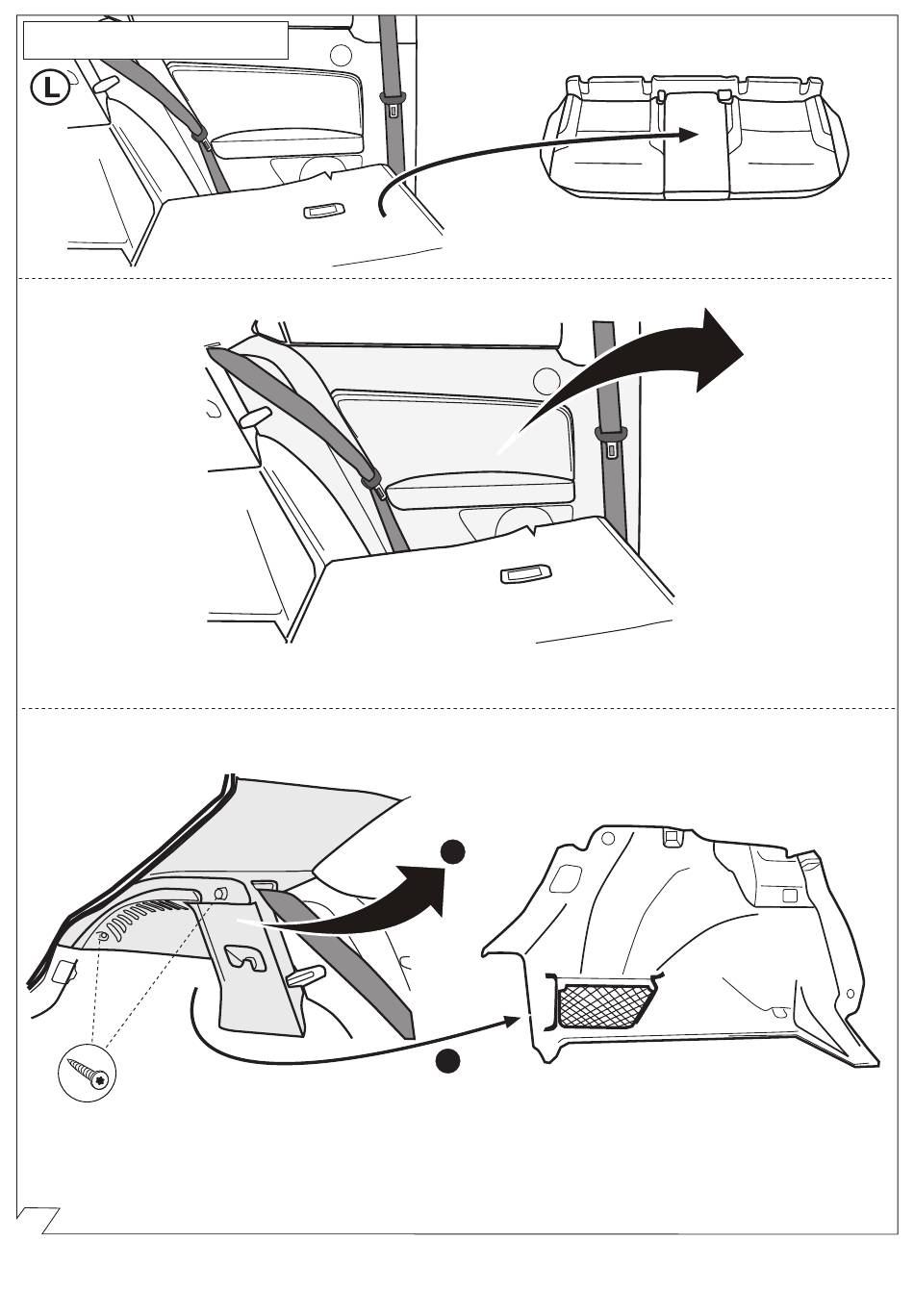 L