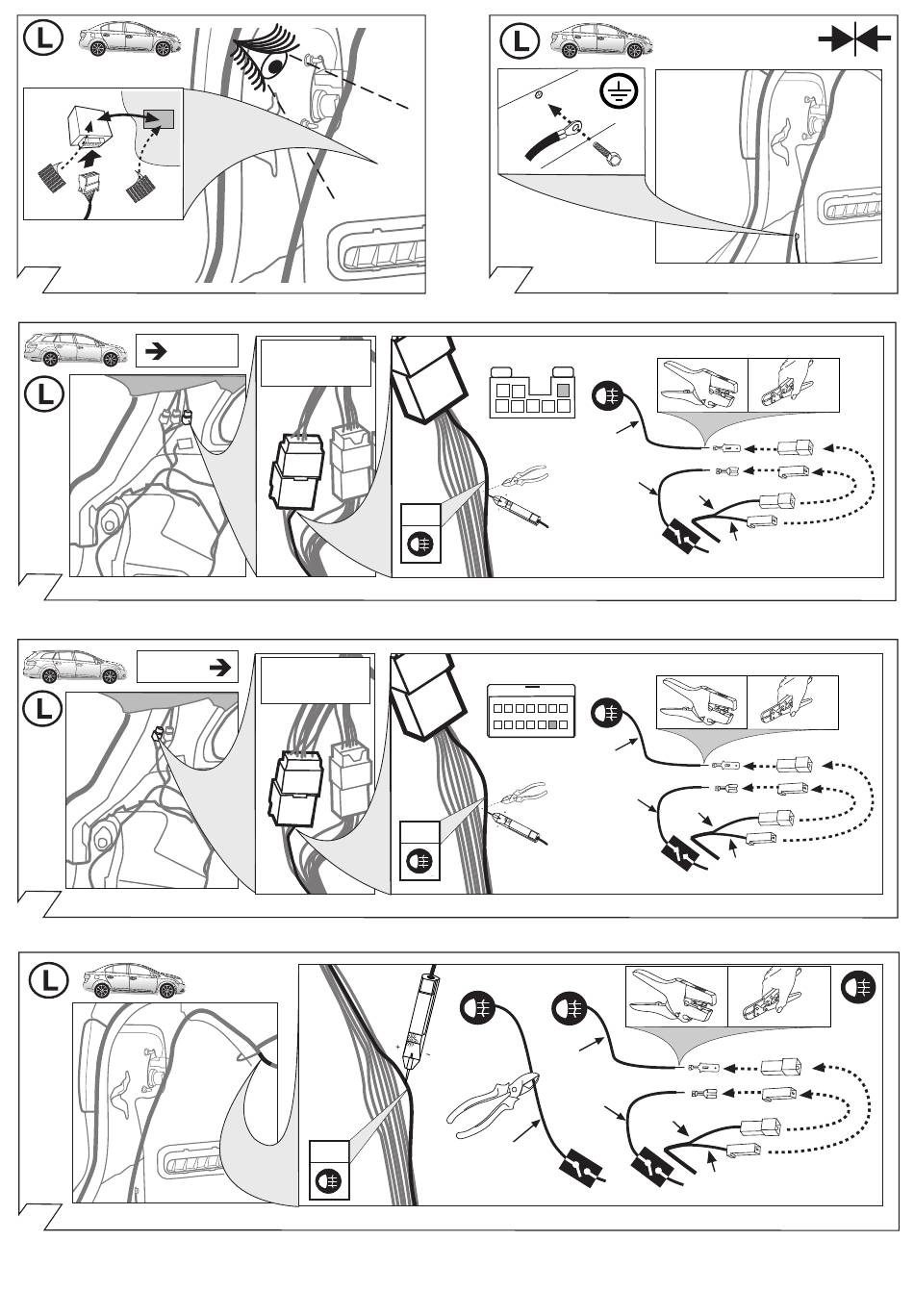 L

L

L

L

L

+ -