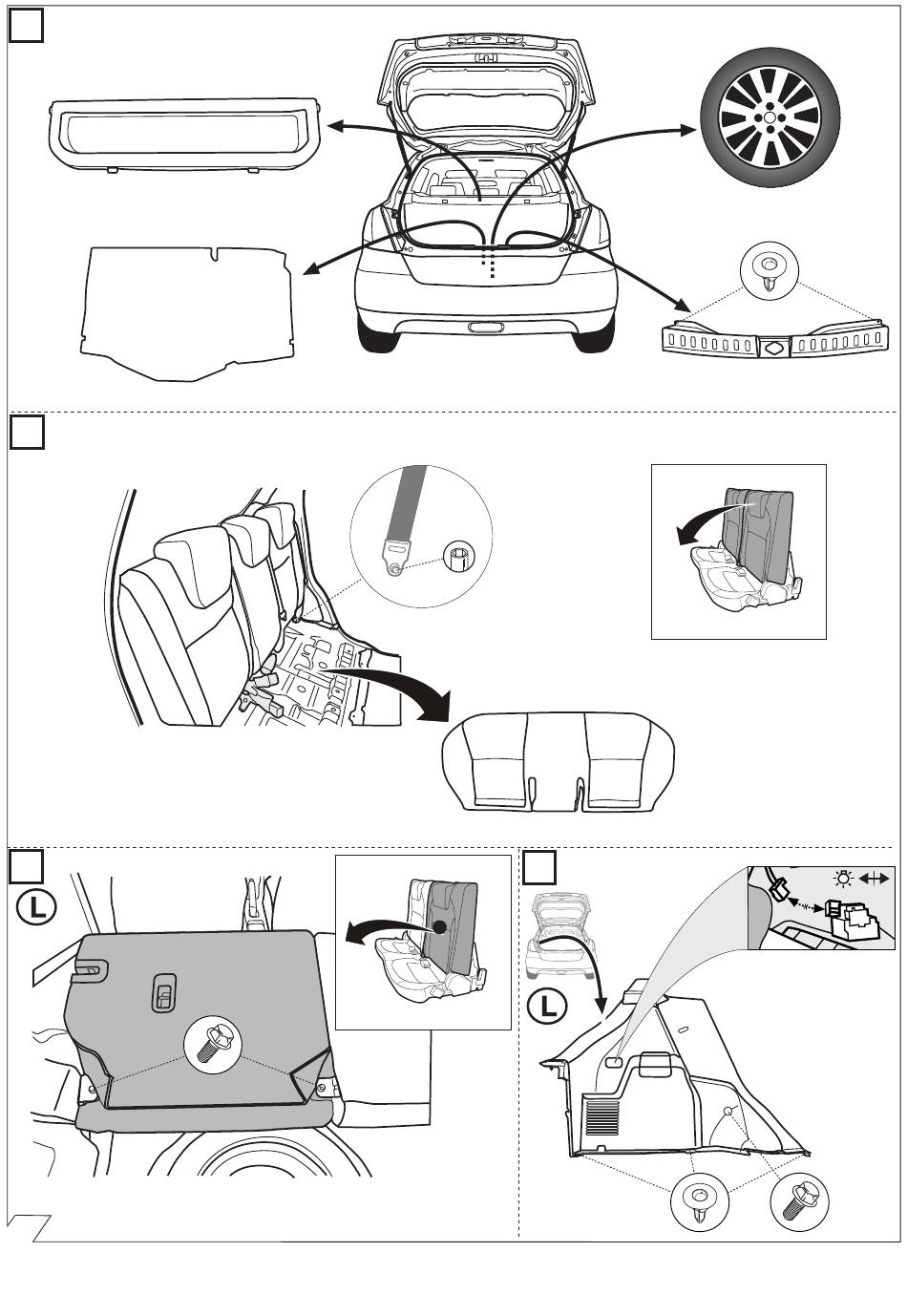 L

L