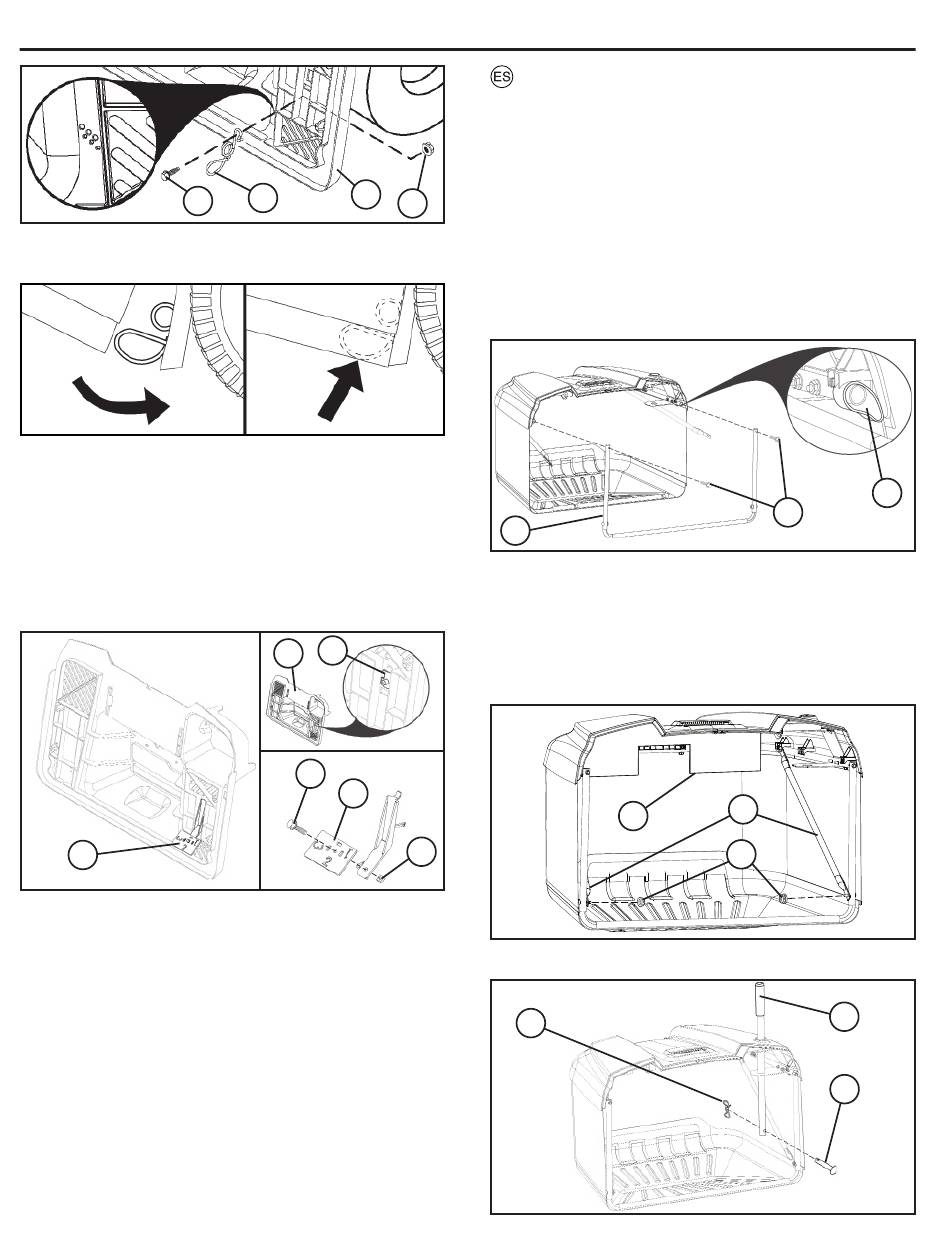 ES