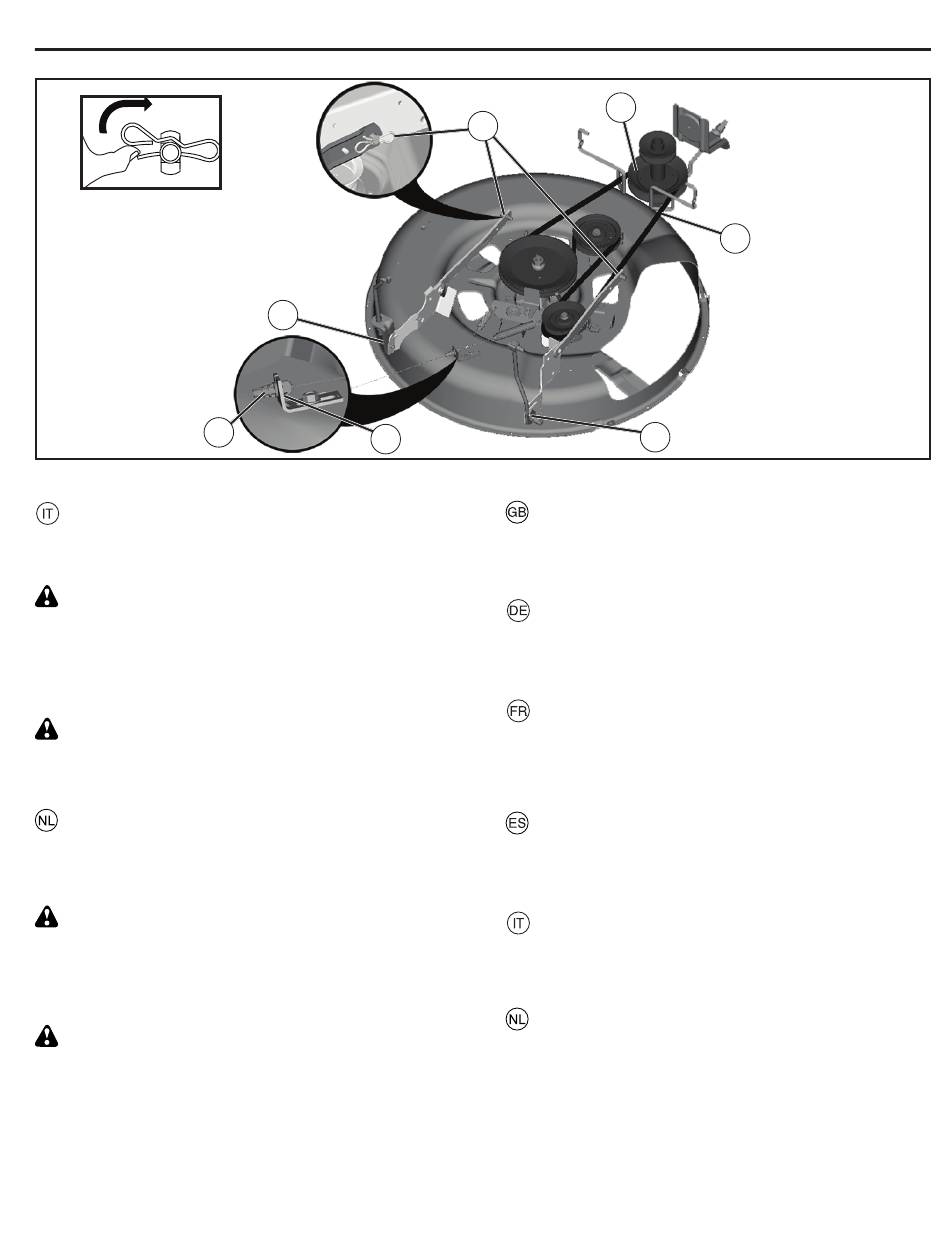 IT

NL

GB

DE

FR

ES

IT

NL