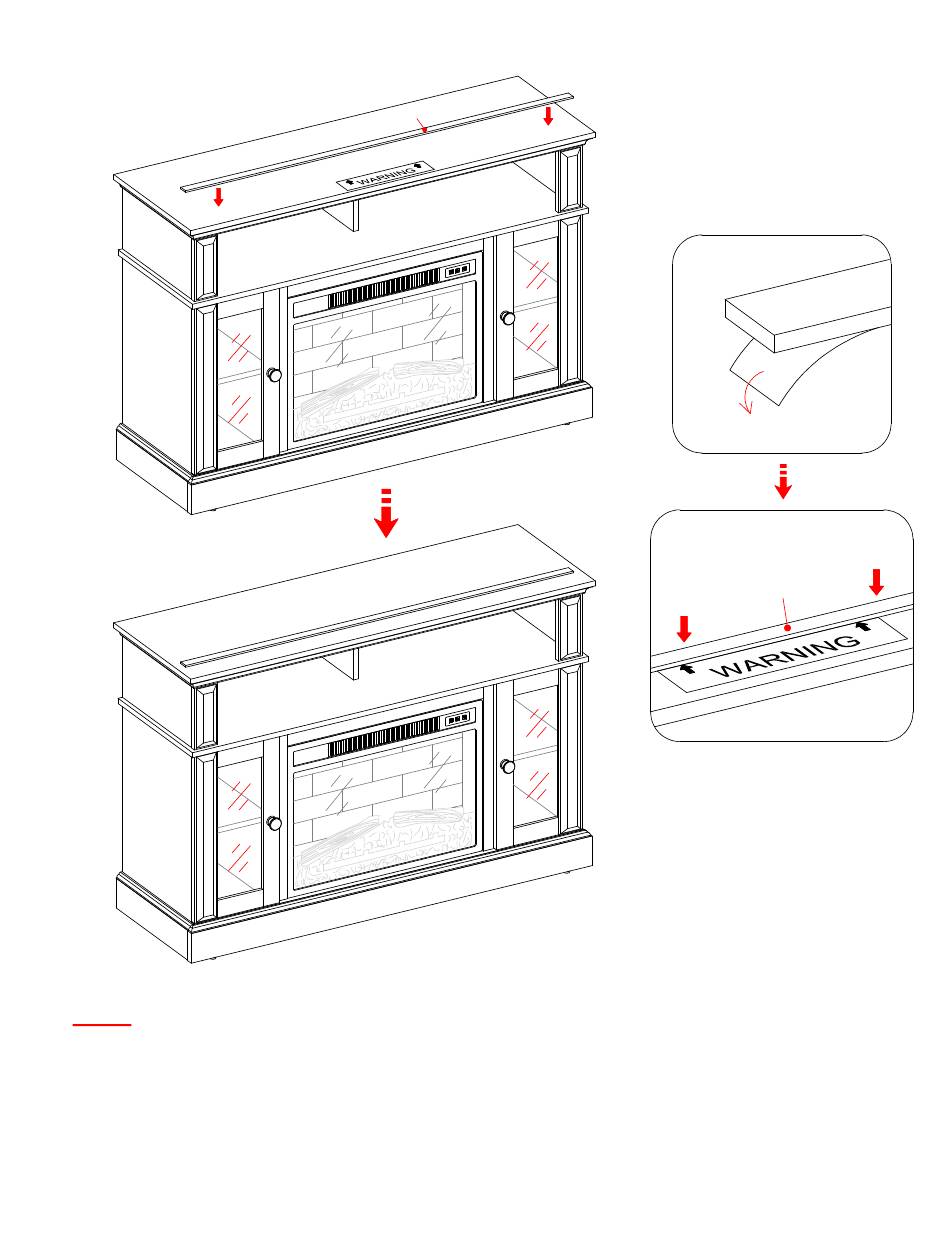 WARNING

WARNING